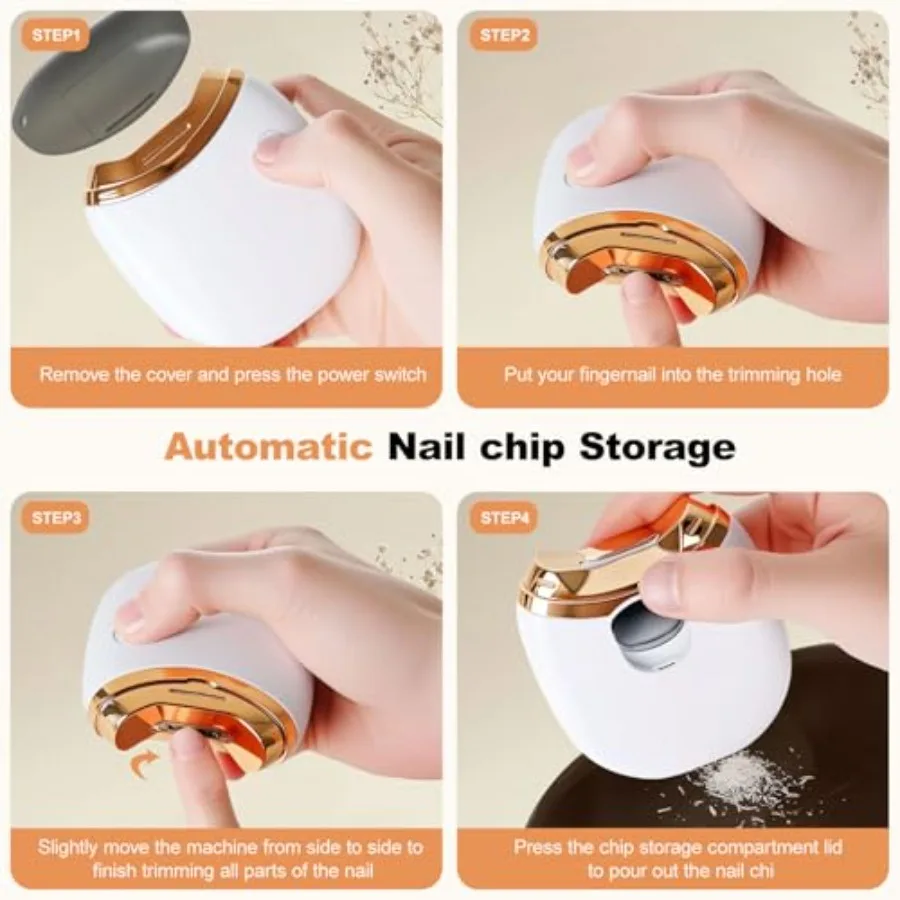 STEP1

Remove the cover and press the power switch

STEP2

Put your fingernail into the trimming hole

Automatic Nail chip Storage

STEP3

Slightly move the machine from side to side to finish trimming all parts of the nail

STEP4

Press the chip storage compartment lid to pour out the nail chi