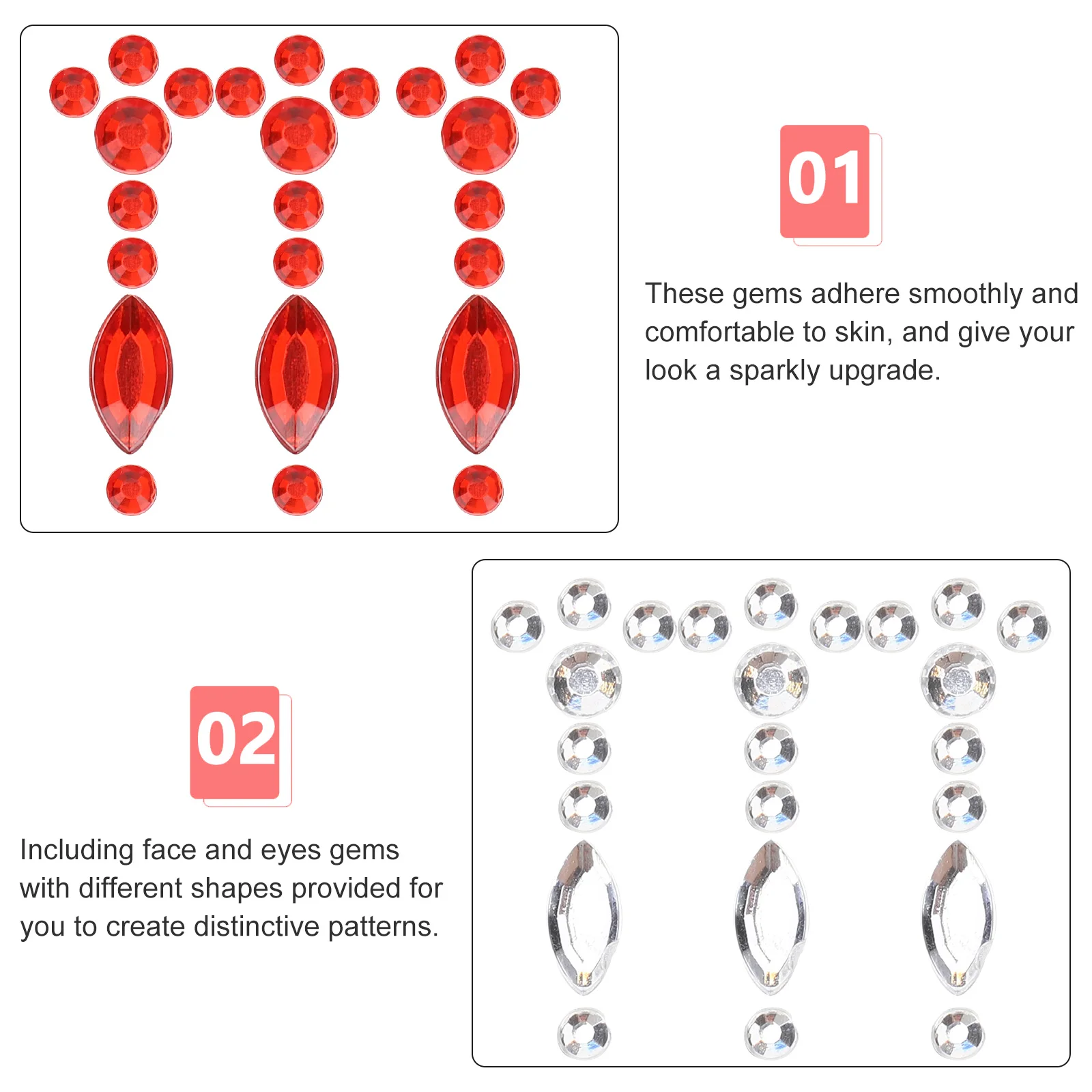 01

These gems adhere smoothly and comfortable to skin, and give your look a sparkly upgrade.

02

Including face and eyes gems with different shapes provided for you to create distinctive patterns.