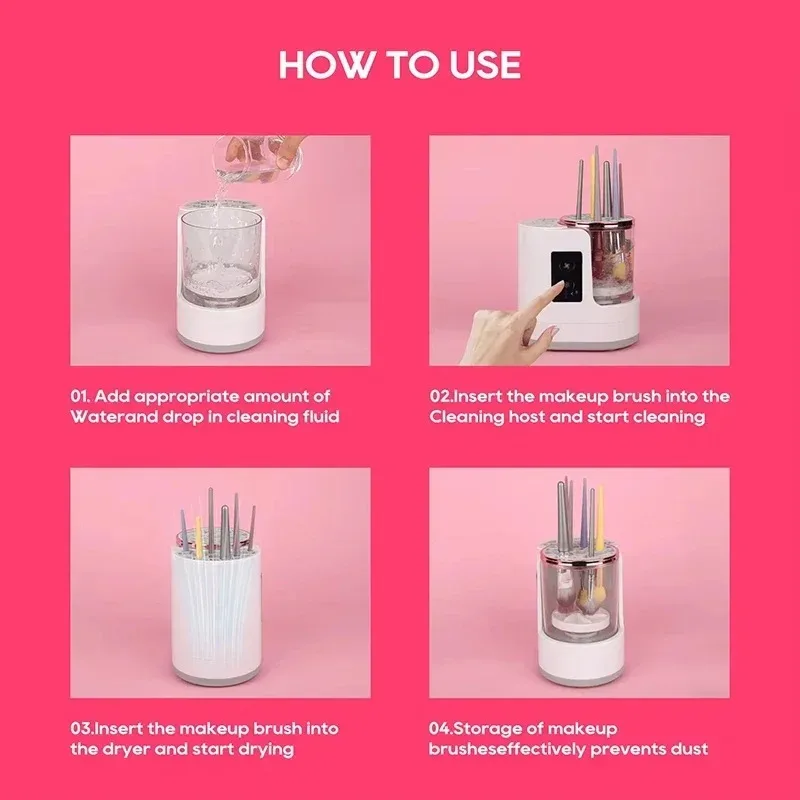 HOW TO USE

01. Add appropriate amount of Waterand drop in cleaning fluid

02.Insert the makeup brush into the Cleaning host and start cleaning

03.Insert the makeup brush into the dryer and start drying

04.Storage of makeup brusheseffectively prevents dust