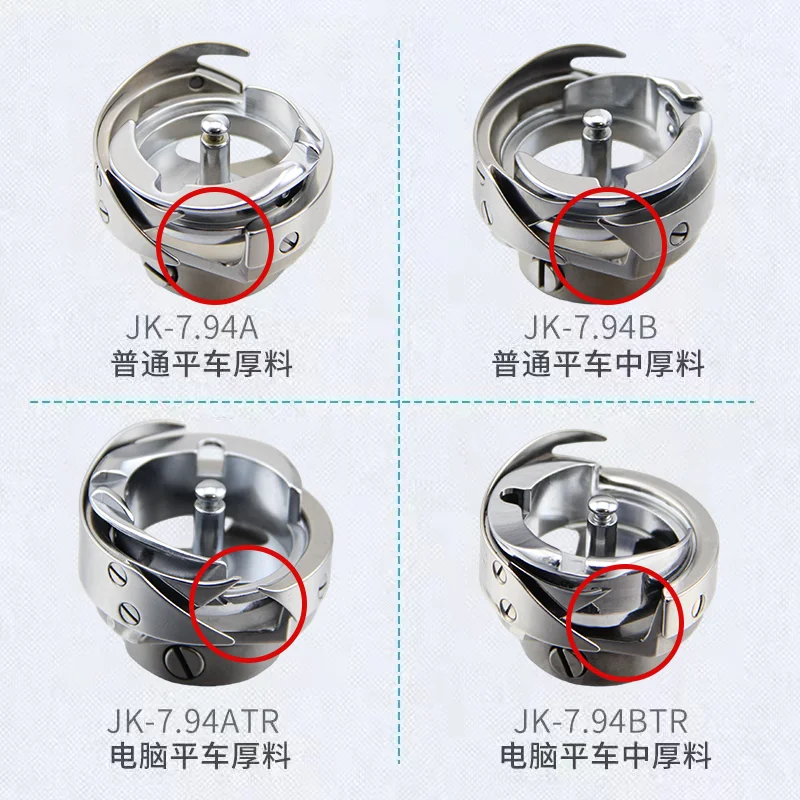 JK-7.94A
普通平车厚料

JK-7.94B
普通平车中厚料

JK-7.94ATR
电脑平车厚料

JK-7.94BTR
电脑平车中厚料