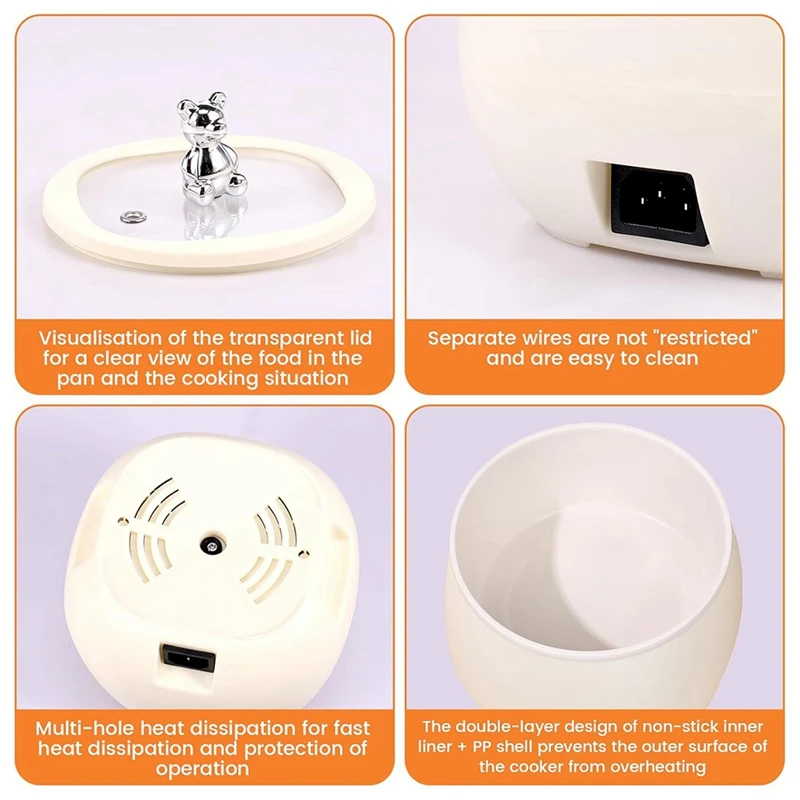 Visualisation of the transparent lid for a clear view of the food in the pan and the cooking situation

Separate wires are not "restricted" and are easy to clean

Multi-hole heat dissipation for fast heat dissipation and protection of operation

The double-layer design of non-stick inner liner + PP shell prevents the outer surface of the cooker from overheating