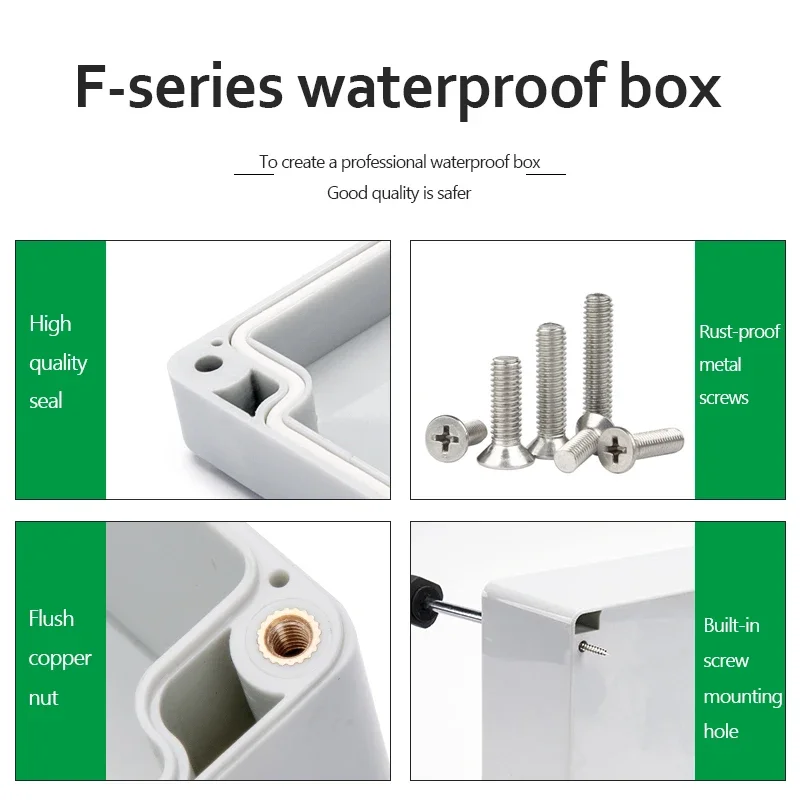 F-series waterproof box

To create a professional waterproof box

Good quality is safer

High quality seal

Rust-proof metal screws

Flush copper nut

Built-in screw mounting hole