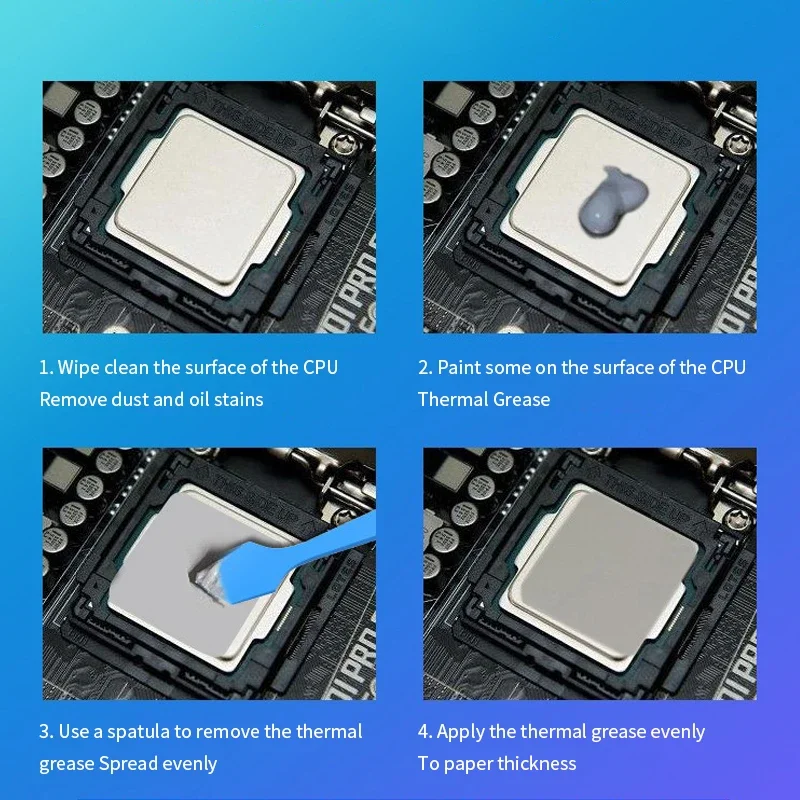 1. Wipe clean the surface of the CPU
Remove dust and oil stains

2. Paint some on the surface of the CPU
Thermal Grease

3. Use a spatula to remove the thermal grease Spread evenly

4. Apply the thermal grease evenly
To paper thickness