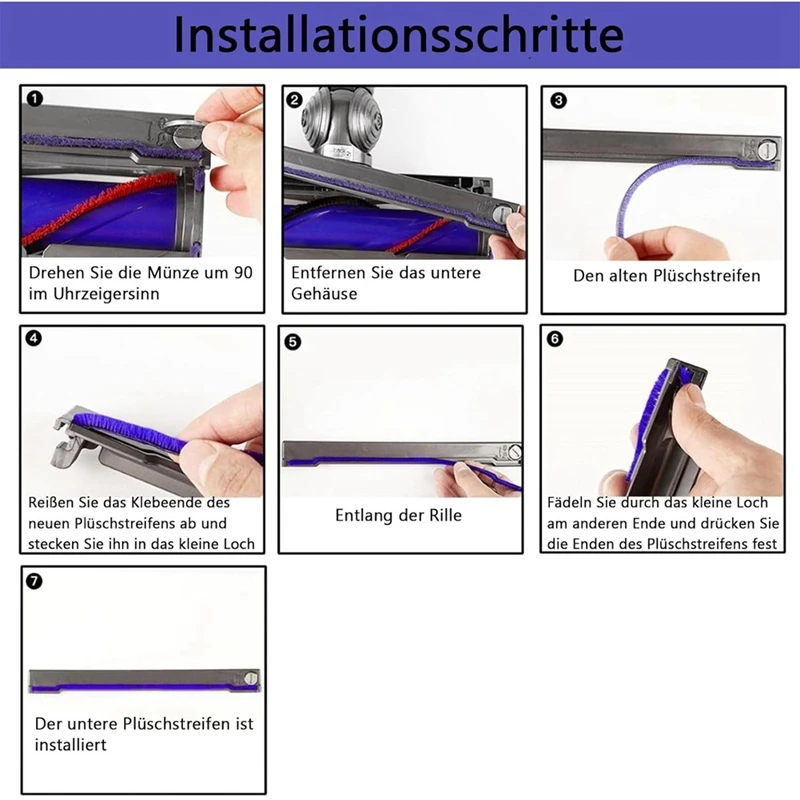 Installationsschritte

1
Drehen Sie die Münze um 90 im Uhrzeigersinn

2
Entfernen Sie das untere Gehäuse

3
Den alten Plüschstreifen

4
Reißen Sie das Klebeende des neuen Plüschstreifens ab und stecken Sie ihn in das kleine Loch

5
Entlang der Rille

6
Fädeln Sie durch das kleine Loch am anderen Ende und drücken Sie die Enden des Plüschstreifens fest

7
Der untere Plüschstreifen ist installiert