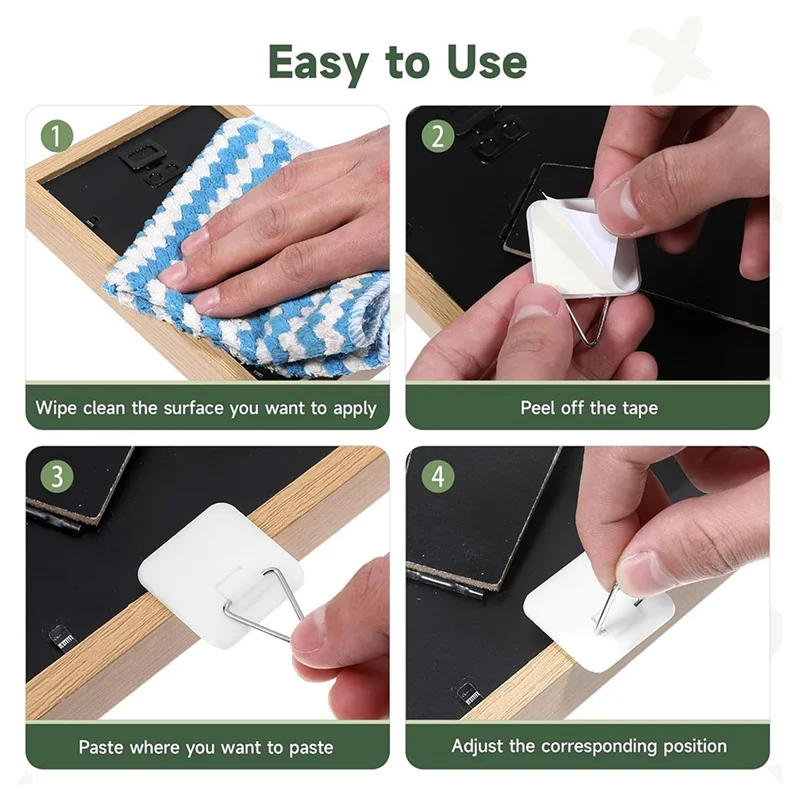 Easy to Use

1

Wipe clean the surface you want to apply

2

Peel off the tape

3

Paste where you want to paste

4

Adjust the corresponding position