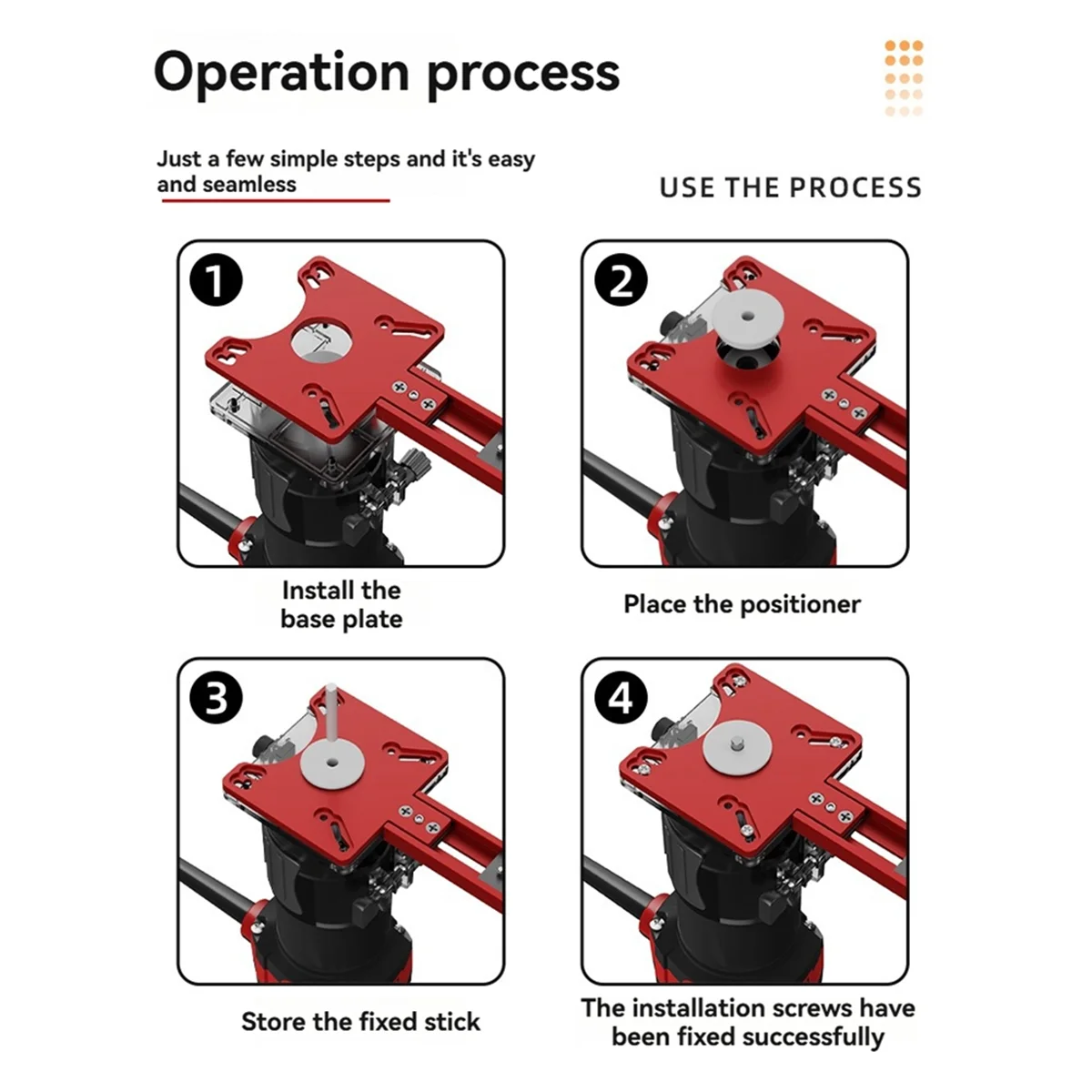 Operation process

Just a few simple steps and it's easy and seamless

USE THE PROCESS

1

Install the base plate

2

Place the positioner

3

Store the fixed stick

4

The installation screws have been fixed successfully