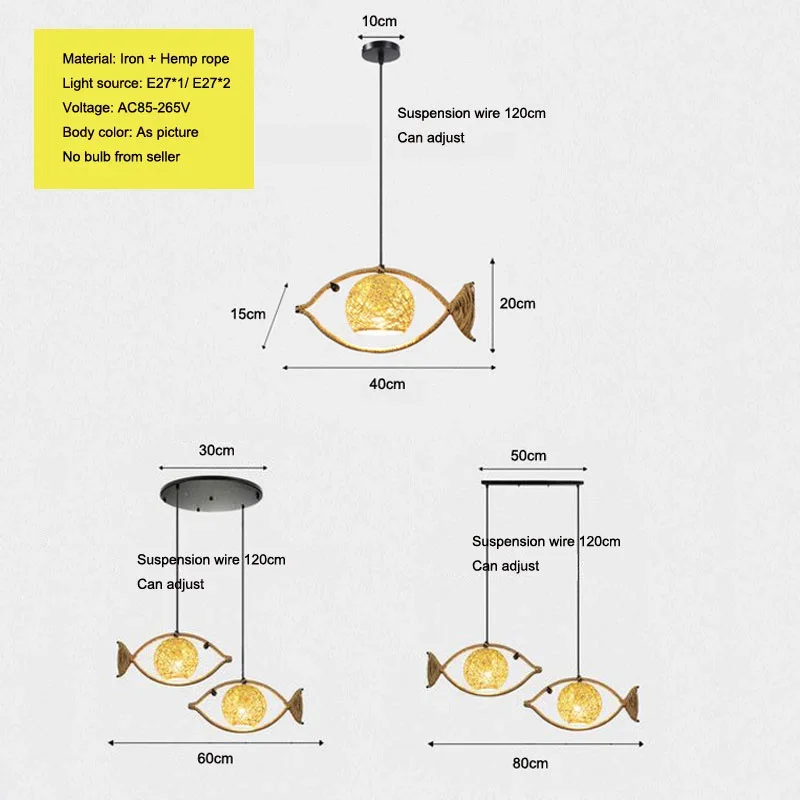 Material: Iron + Hemp rope
Light source: E27*1/ E27*2
Voltage: AC85-265V
Body color: As picture
No bulb from seller

10cm

Suspension wire 120cm
Can adjust

15cm

20cm

40cm

30cm

Suspension wire 120cm
Can adjust

60cm

50cm

Suspension wire 120cm
Can adjust

80cm