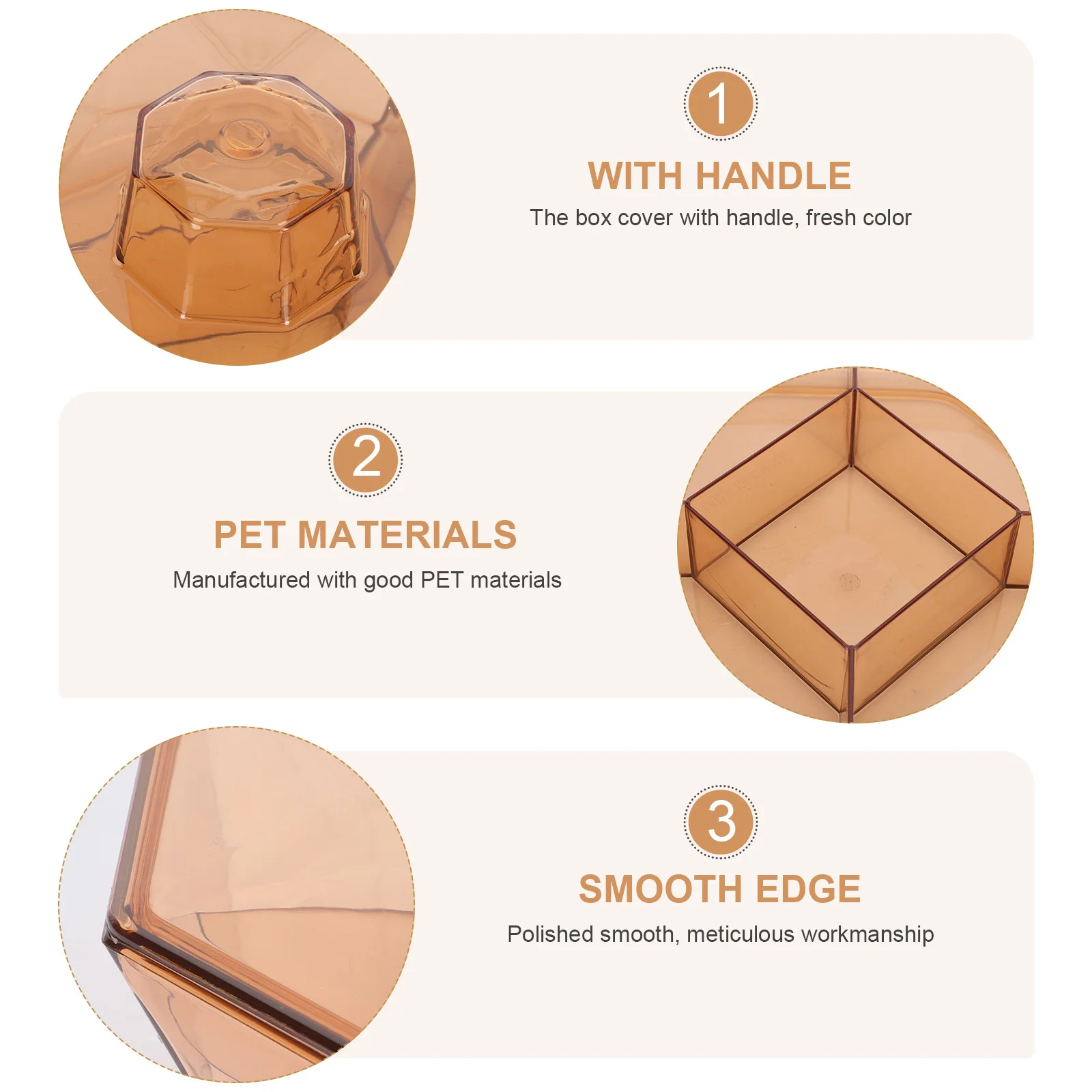 1

WITH HANDLE

The box cover with handle, fresh color

2

PET MATERIALS

Manufactured with good PET materials

3

SMOOTH EDGE

Polished smooth, meticulous workmanship