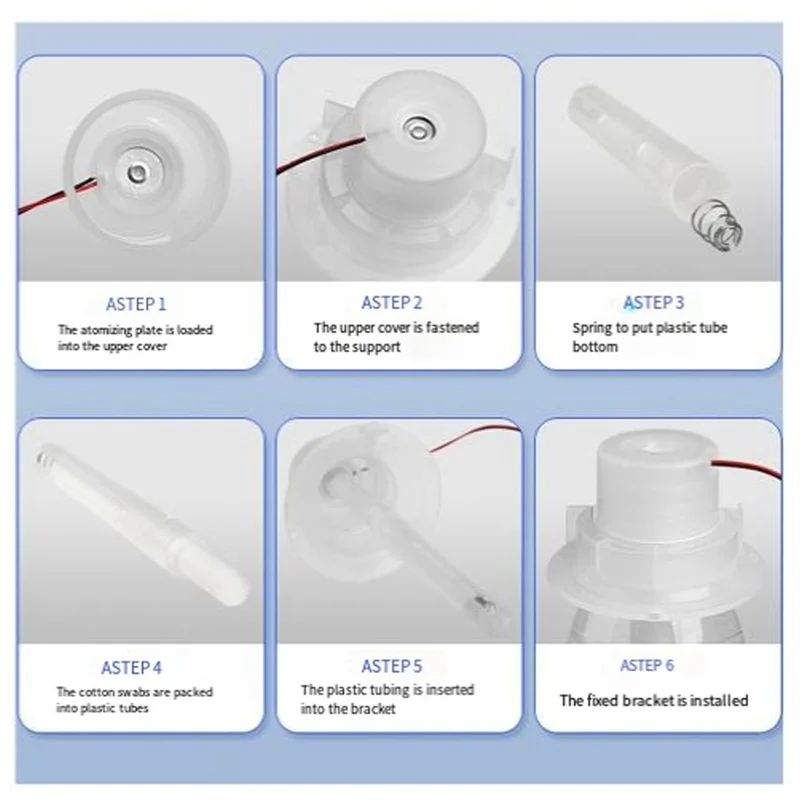 ASTEP 1

The atomizing plate is loaded into the upper cover

ASTEP 2

The upper cover is fastened to the support

ASTEP 3

Spring to put plastic tube bottom

ASTEP 4

The cotton swabs are packed into plastic tubes

ASTEP 5

The plastic tubing is inserted into the bracket

ASTEP 6

The fixed bracket is installed