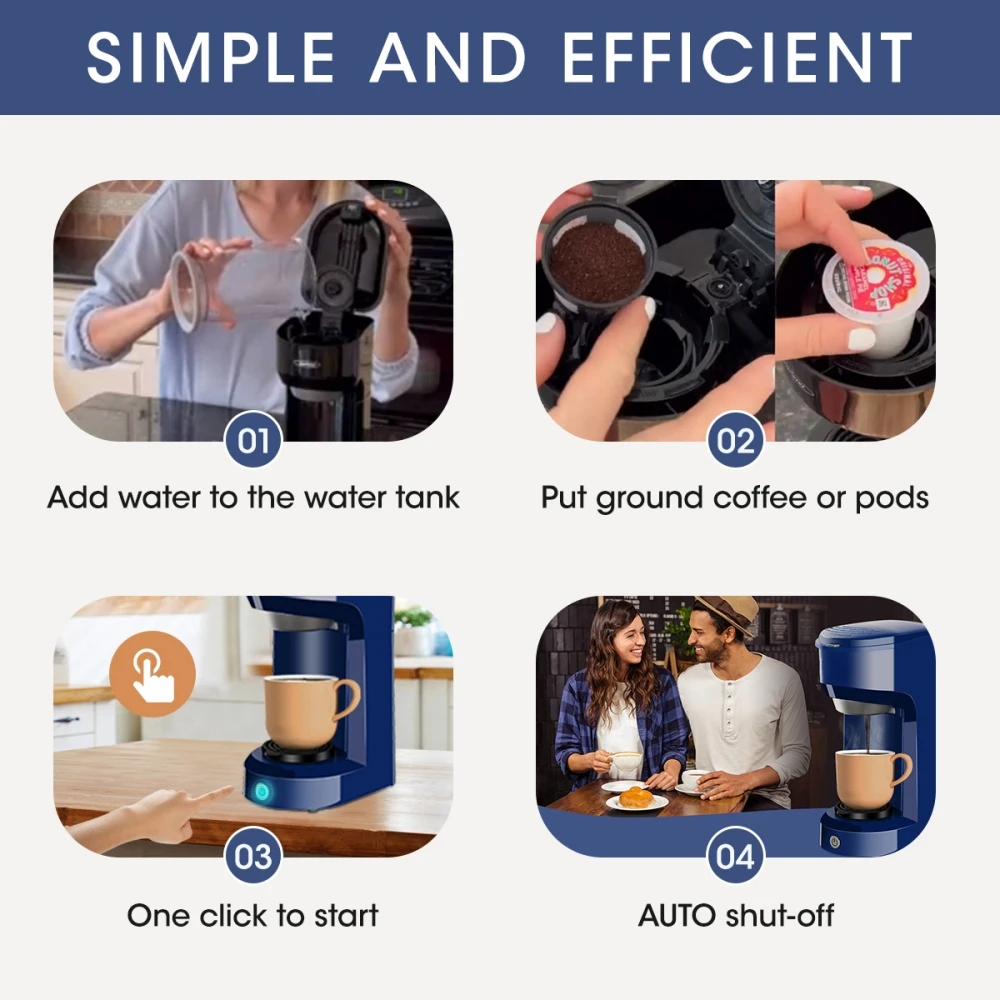 SIMPLE AND EFFICIENT

01

Add water to the water tank

02

Put ground coffee or pods

03

One click to start

04

AUTO shut-off