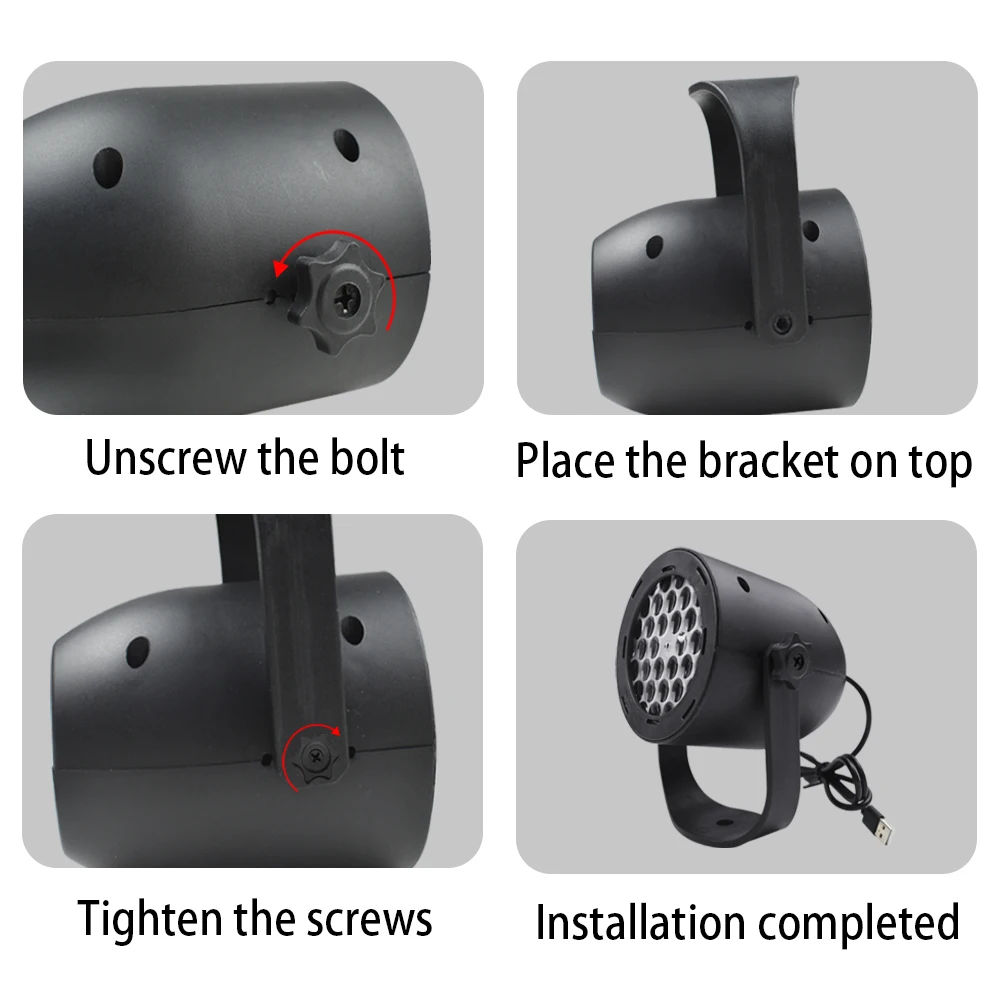 Unscrew the bolt

Place the bracket on top

Tighten the screws

Installation completed