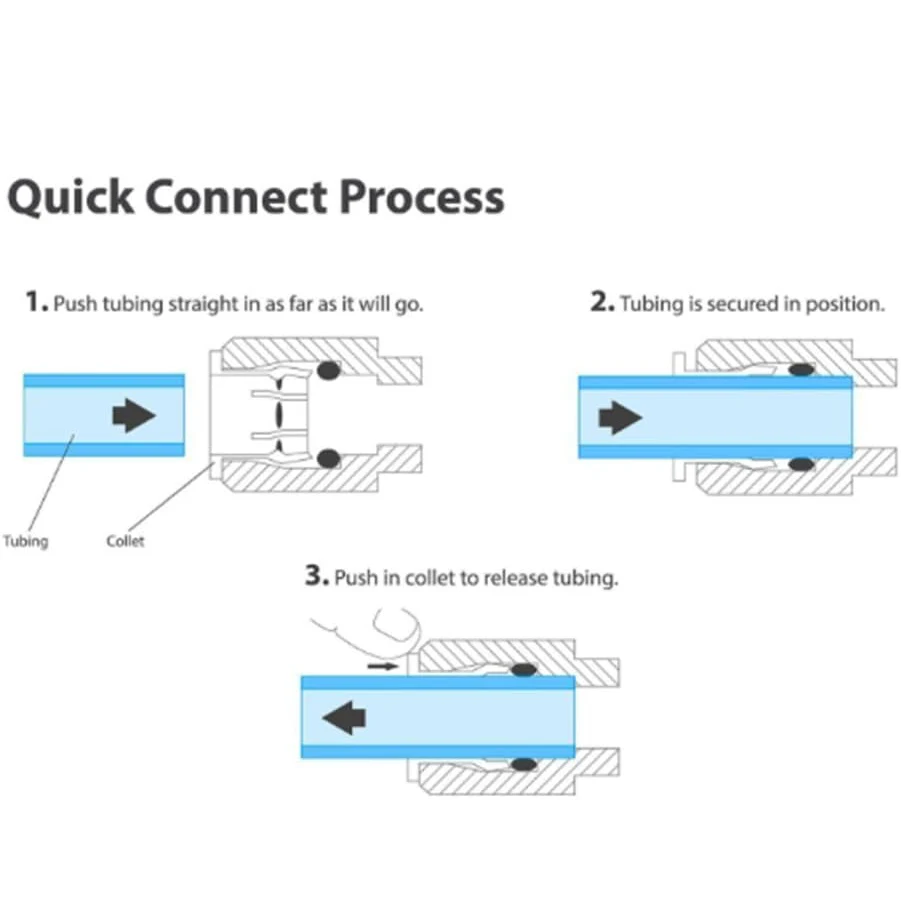 Quick Connect Process

1. Push tubing straight in as far as it will go.

Tubing

Collet

2. Tubing is secured in position.

3. Push in collet to release tubing.