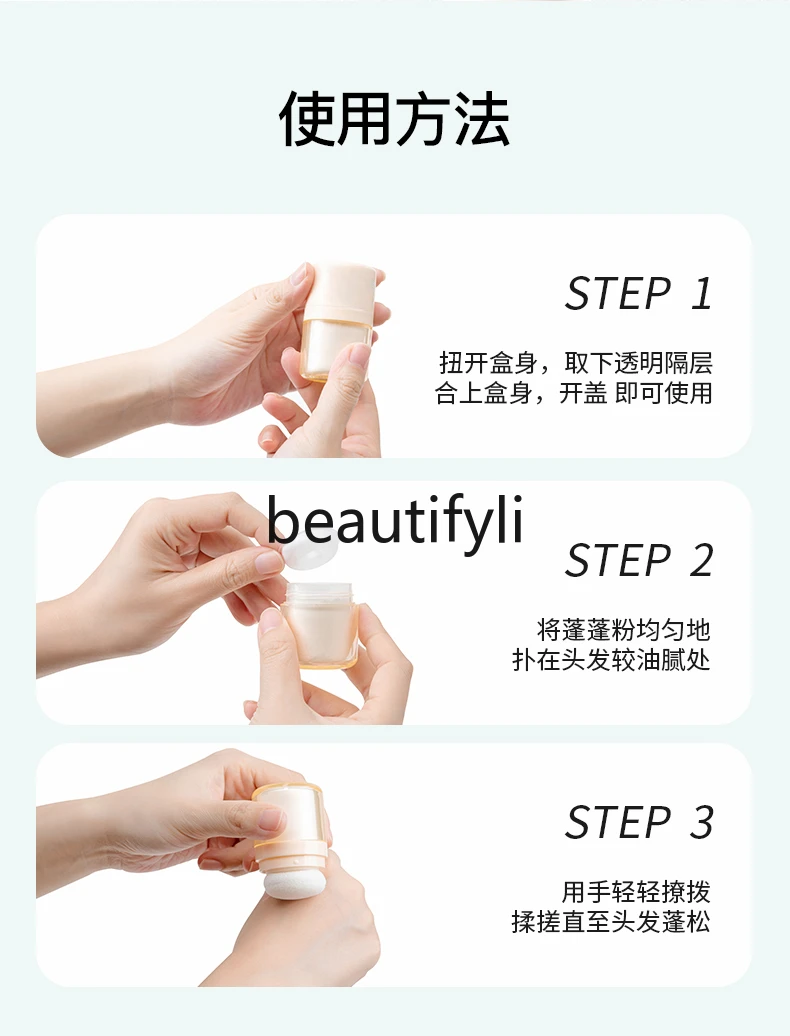 使用方法

STEP 1
扭开盒身，取下透明隔层
合上盒身，开盖 即可使用

beautifyli

STEP 2
将蓬蓬粉均匀地
扑在头发较油腻处

STEP 3
用手轻轻撩拨
揉搓直至头发蓬松