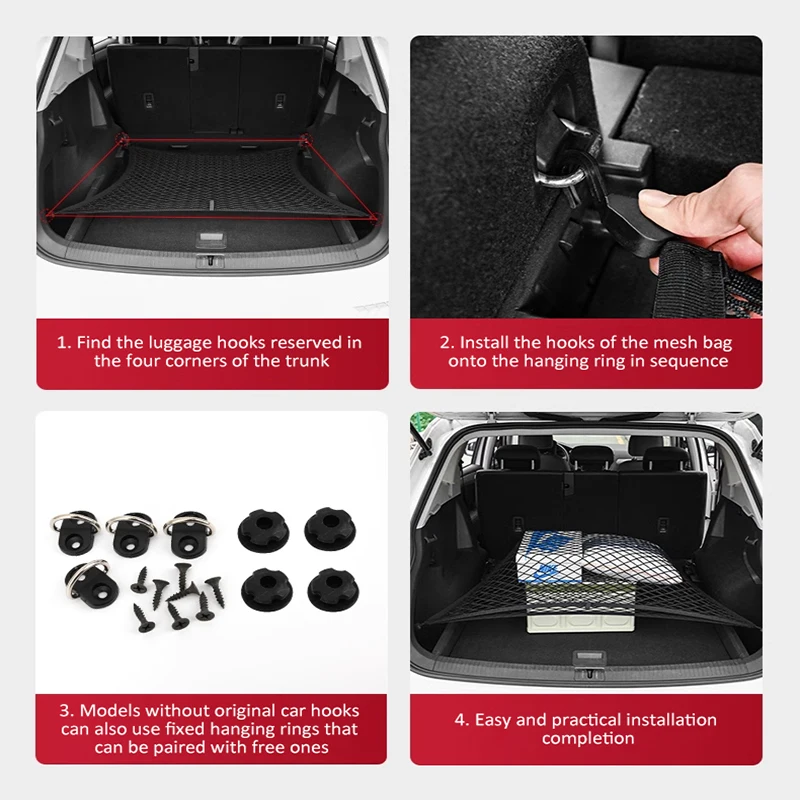 1. Find the luggage hooks reserved in the four corners of the trunk

2. Install the hooks of the mesh bag onto the hanging ring in sequence

3. Models without original car hooks can also use fixed hanging rings that can be paired with free ones

4. Easy and practical installation completion