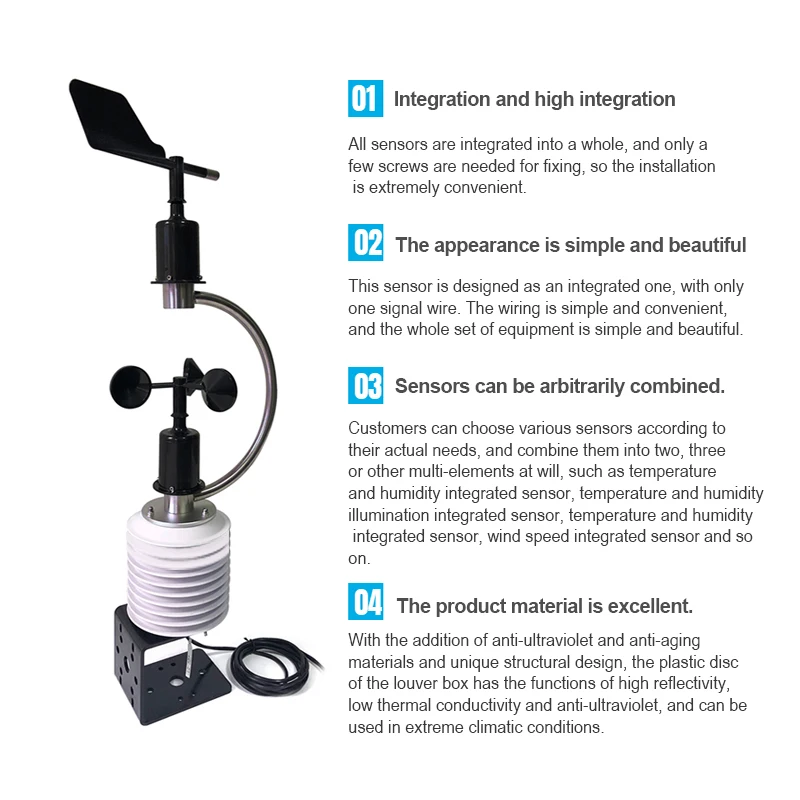 01 Integration and high integration

All sensors are integrated into a whole, and only a few screws are needed for fixing, so the installation is extremely convenient.

02 The appearance is simple and beautiful

This sensor is designed as an integrated one, with only one signal wire. The wiring is simple and convenient, and the whole set of equipment is simple and beautiful.

03 Sensors can be arbitrarily combined.

Customers can choose various sensors according to their actual needs, and combine them into two, three or other multi-elements at will, such as temperature and humidity integrated sensor, temperature and humidity illumination integrated sensor, temperature and humidity integrated sensor, wind speed integrated sensor and so on.

04 The product material is excellent.

With the addition of anti-ultraviolet and anti-aging materials and unique structural design, the plastic disc of the louver box has the functions of high reflectivity, low thermal conductivity and anti-ultraviolet, and can be used in extreme climatic conditions.