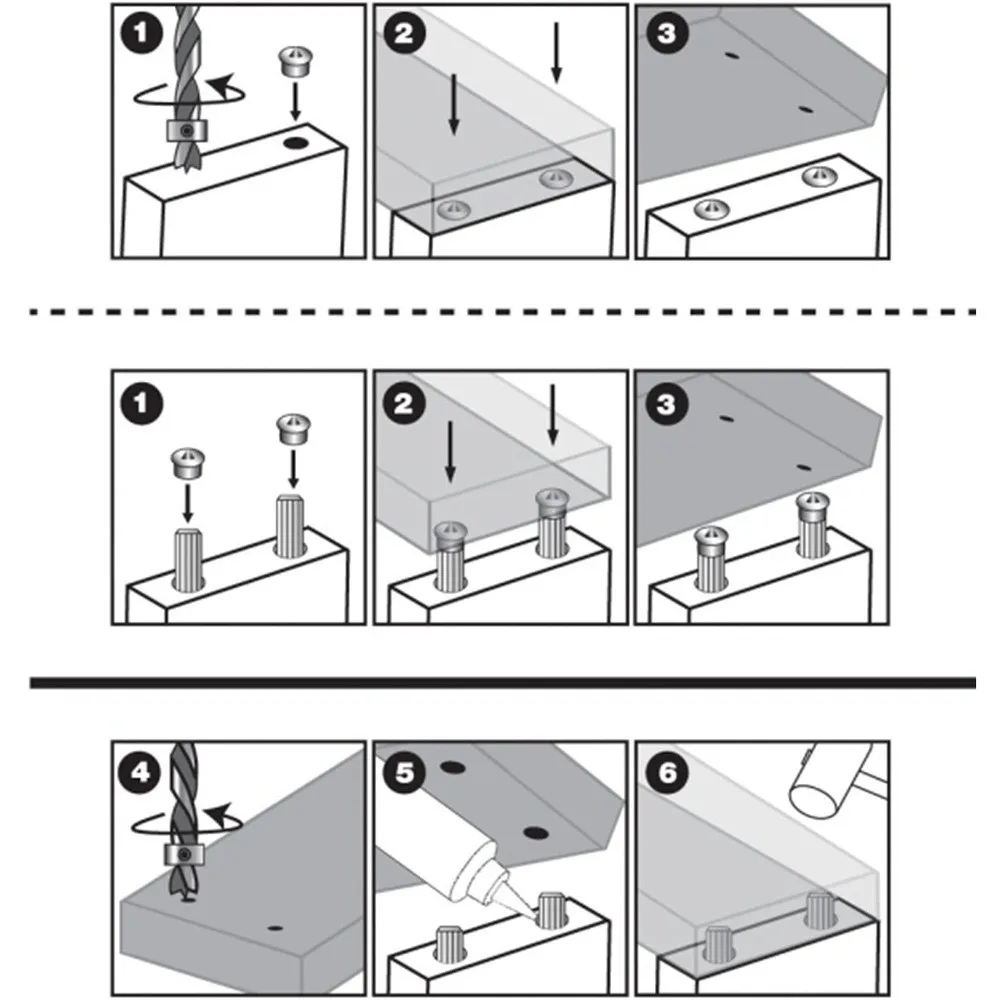 1
2
3

1
2
3

4
5
6