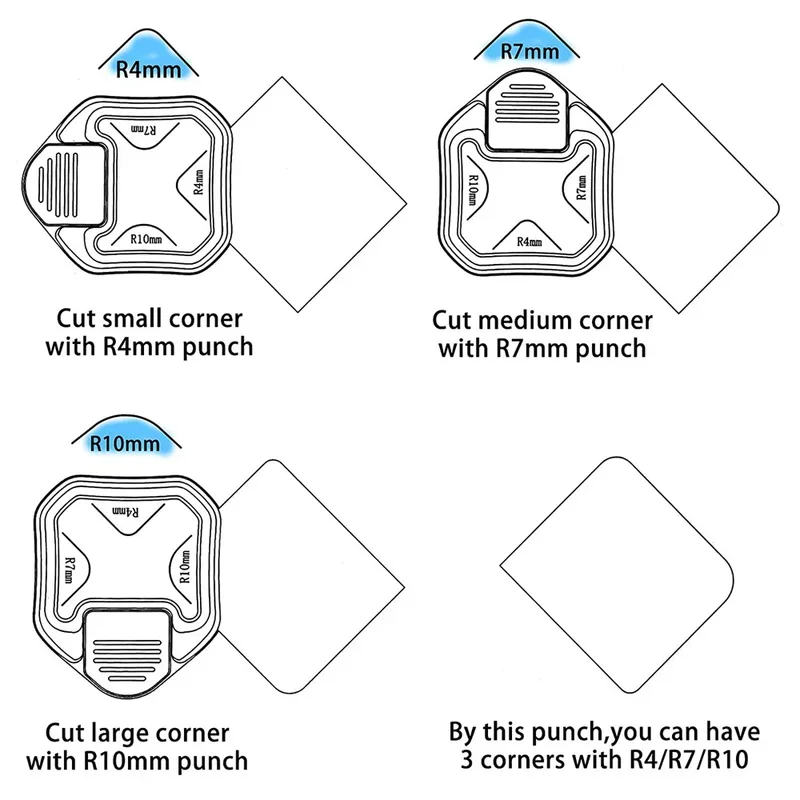 R4mm

R7mm
R4mm
R10mm

Cut small corner with R4mm punch

R7mm

R10mm
R7mm
R4mm

Cut medium corner with R7mm punch

R10mm

R4mm
R7mm
R10mm

Cut large corner with R10mm punch

By this punch,you can have 3 corners with R4/R7/R10