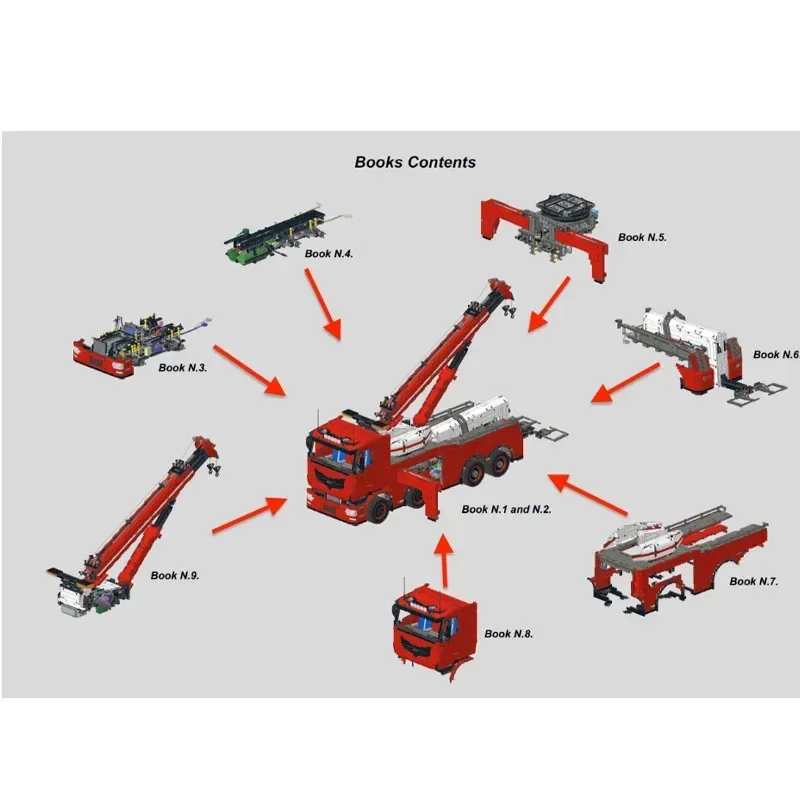 Books Contents

Book N.4.

Book N.5.

Book N.3.

Book N.6

Book N.1 and N.2.

Book N.9.

Book N.7.

Book N.8.