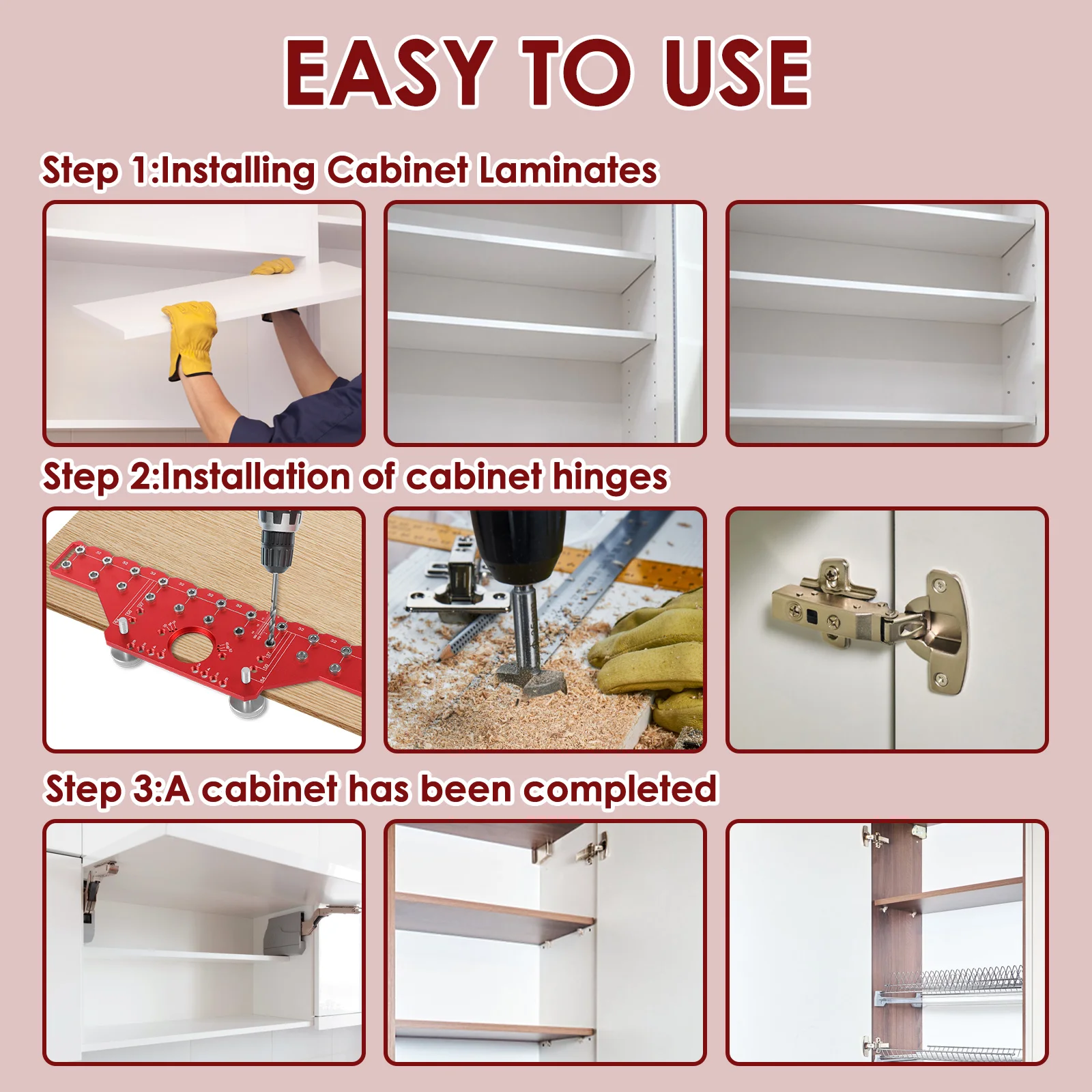 EASY TO USE

Step 1:Installing Cabinet Laminates

Step 2:Installation of cabinet hinges

Step 3:A cabinet has been completed