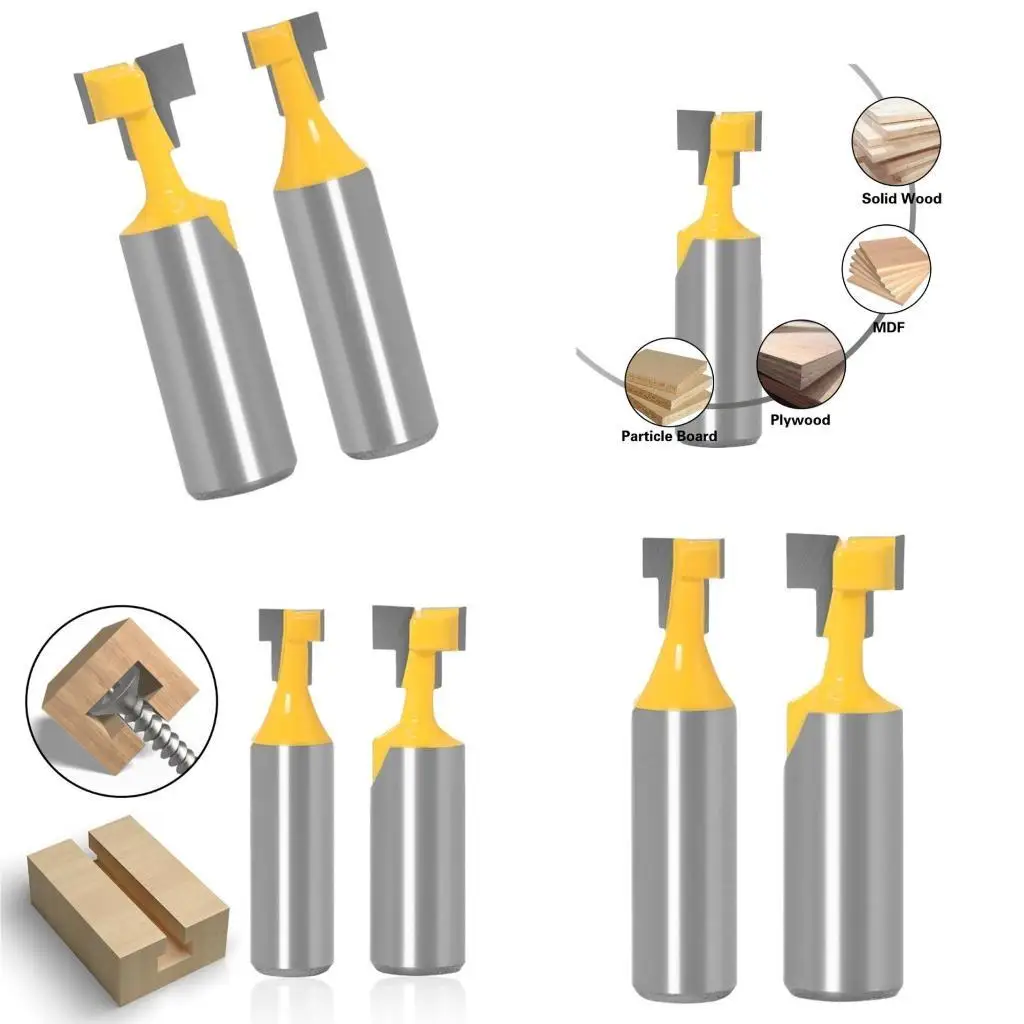 Solid Wood

MDF

Plywood

Particle Board