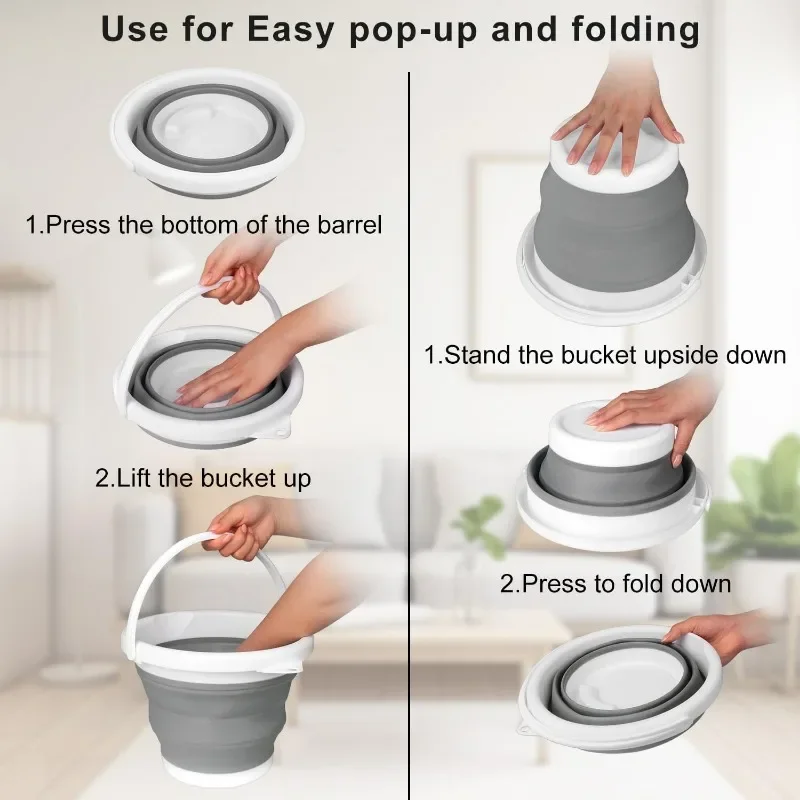 Use for Easy pop-up and folding

1.Press the bottom of the barrel

2.Lift the bucket up

1.Stand the bucket upside down

2.Press to fold down