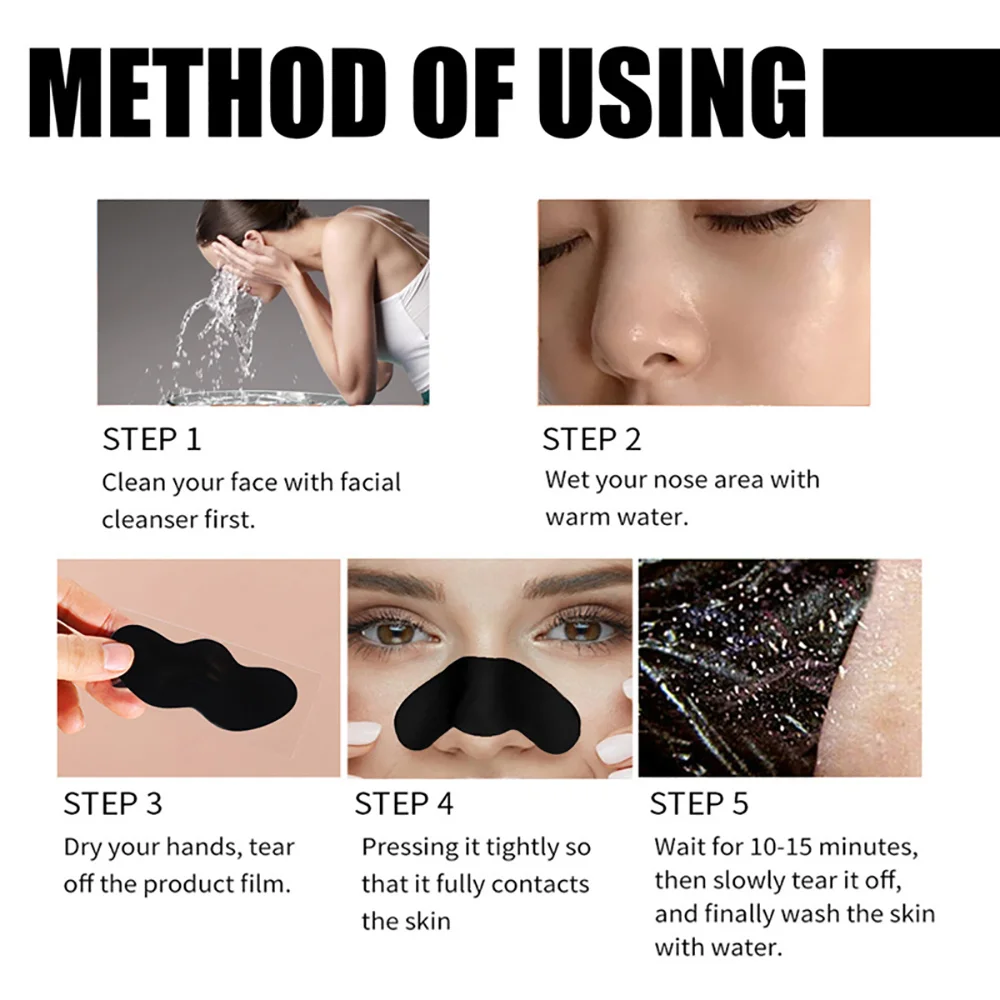 METHOD OF USING

STEP 1
Clean your face with facial cleanser first.

STEP 2
Wet your nose area with warm water.

STEP 3
Dry your hands, tear off the product film.

STEP 4
Pressing it tightly so that it fully contacts the skin

STEP 5
Wait for 10-15 minutes, then slowly tear it off, and finally wash the skin with water.