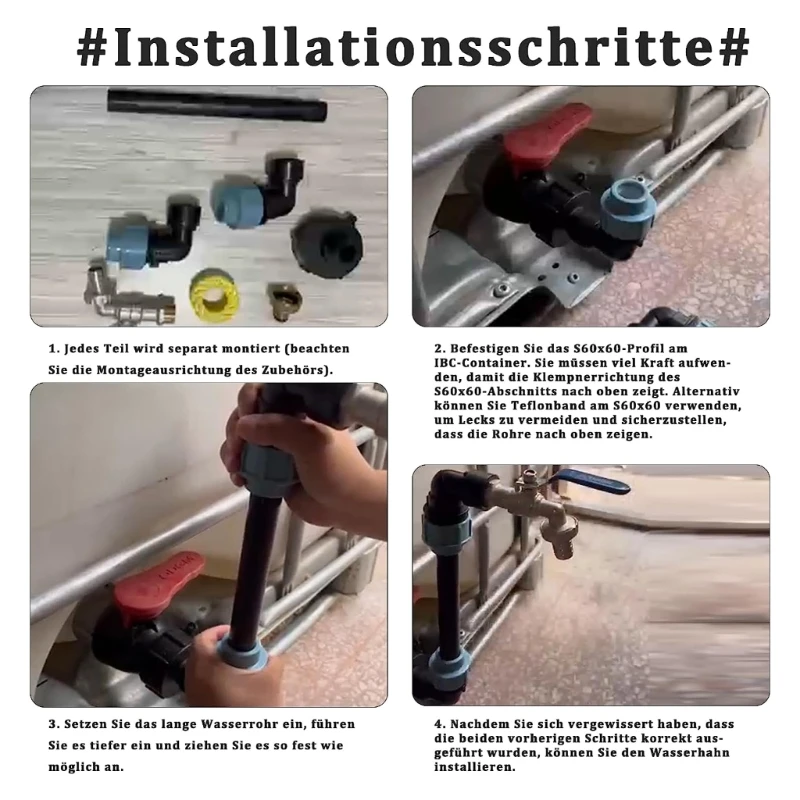 #Installationsschritte#

1. Jedes Teil wird separat montiert (beachten Sie die Montageausrichtung des Zubehörs).

2. Befestigen Sie das S60x60-Profil am IBC-Container. Sie müssen viel Kraft aufwenden, damit die Klempnerrichtung des S60x60-Abschnitts nach oben zeigt. Alternativ können Sie Teflonband am S60x60 verwenden, um Lecks zu vermeiden und sicherzustellen, dass die Rohre nach oben zeigen.

3. Setzen Sie das lange Wasserrohr ein, führen Sie es tiefer ein und ziehen Sie es so fest wie möglich an.

4. Nachdem Sie sich vergewissert haben, dass die beiden vorherigen Schritte korrekt ausgeführt wurden, können Sie den Wasserhahn installieren.