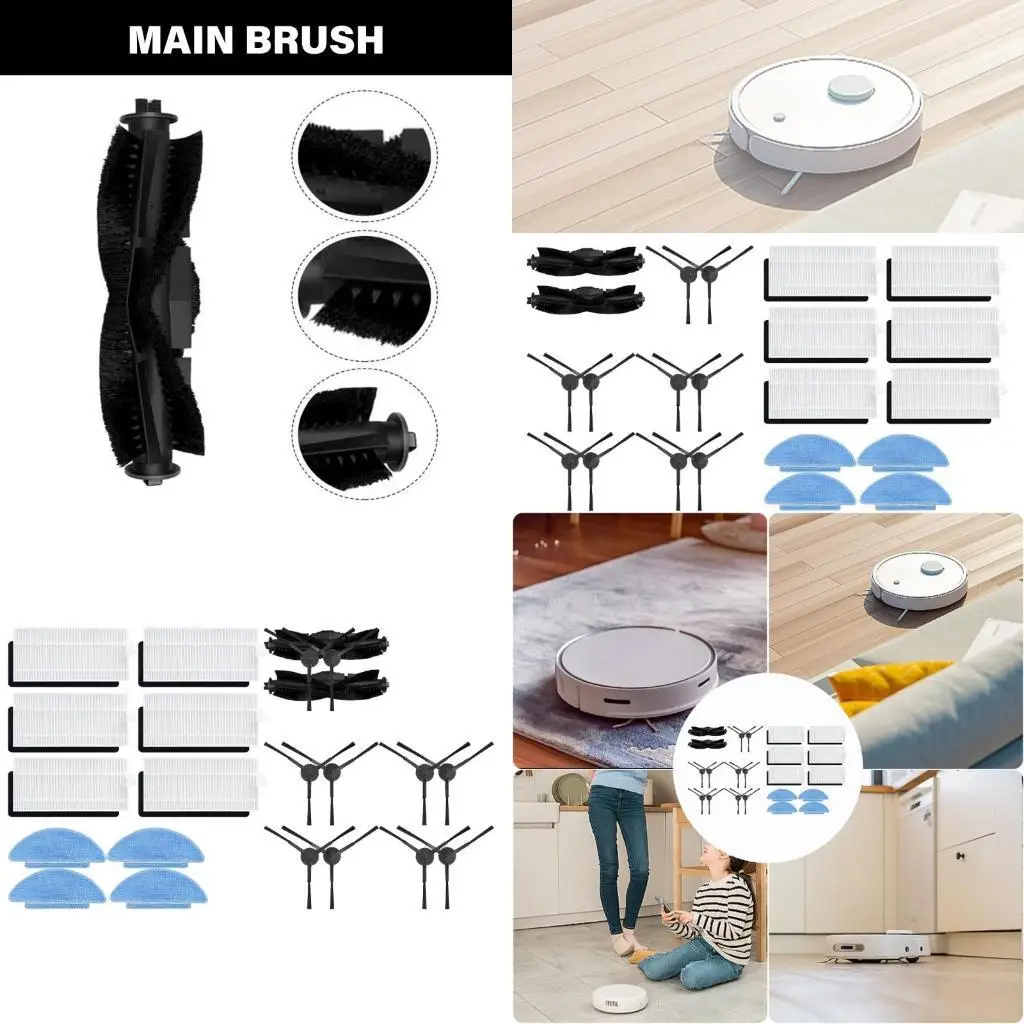 MAIN BRUSH