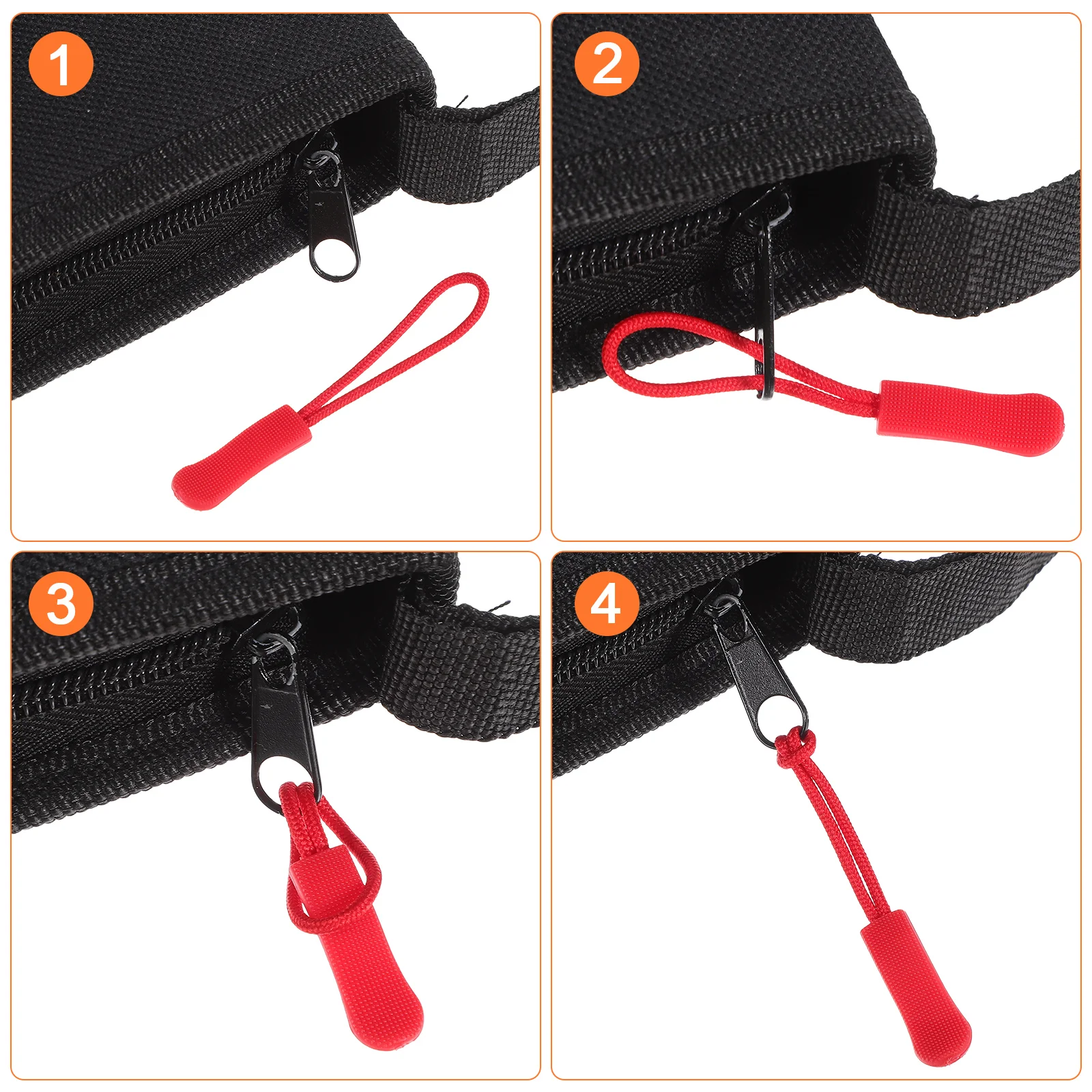 1

2

3

4