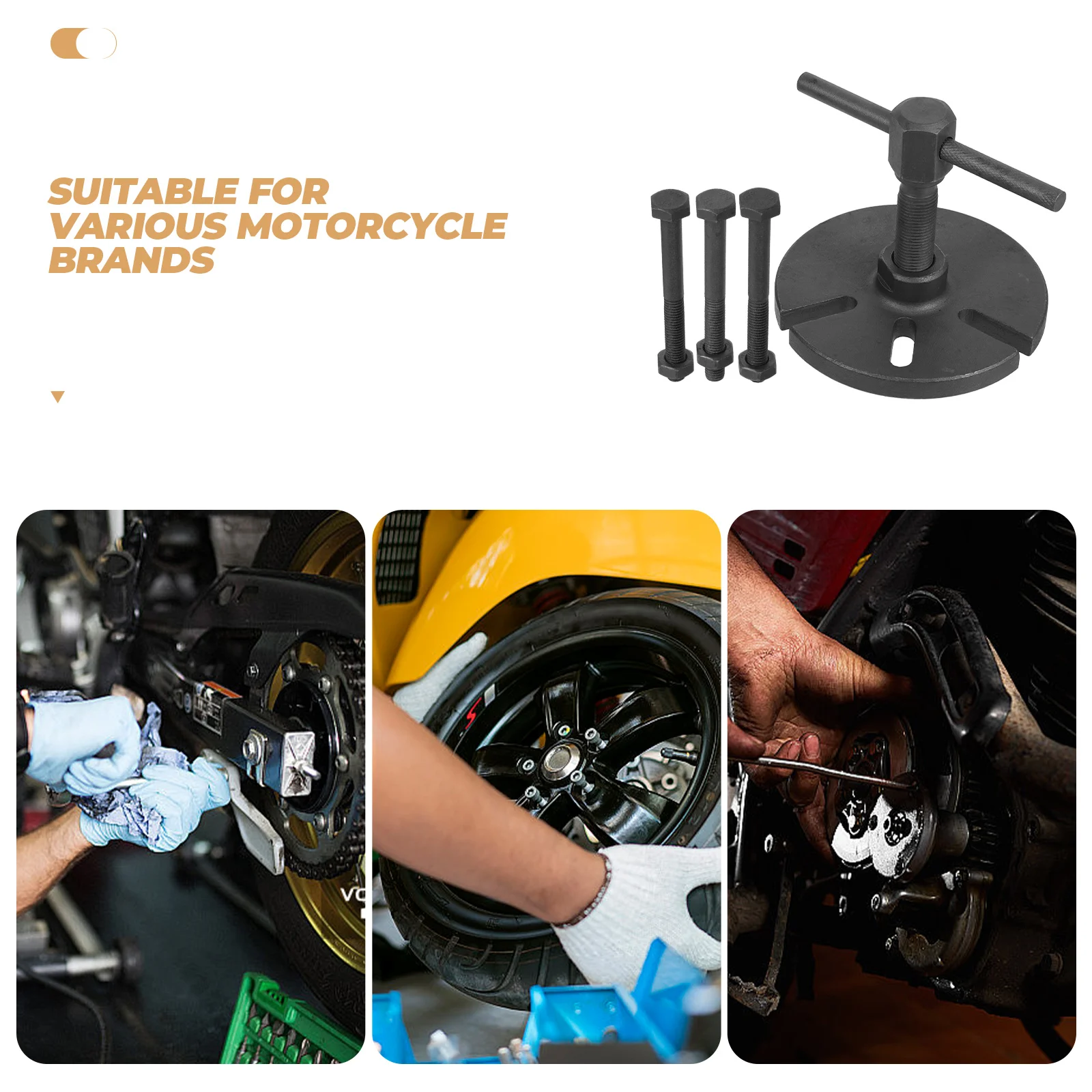 SUITABLE FOR
VARIOUS MOTORCYCLE
BRANDS