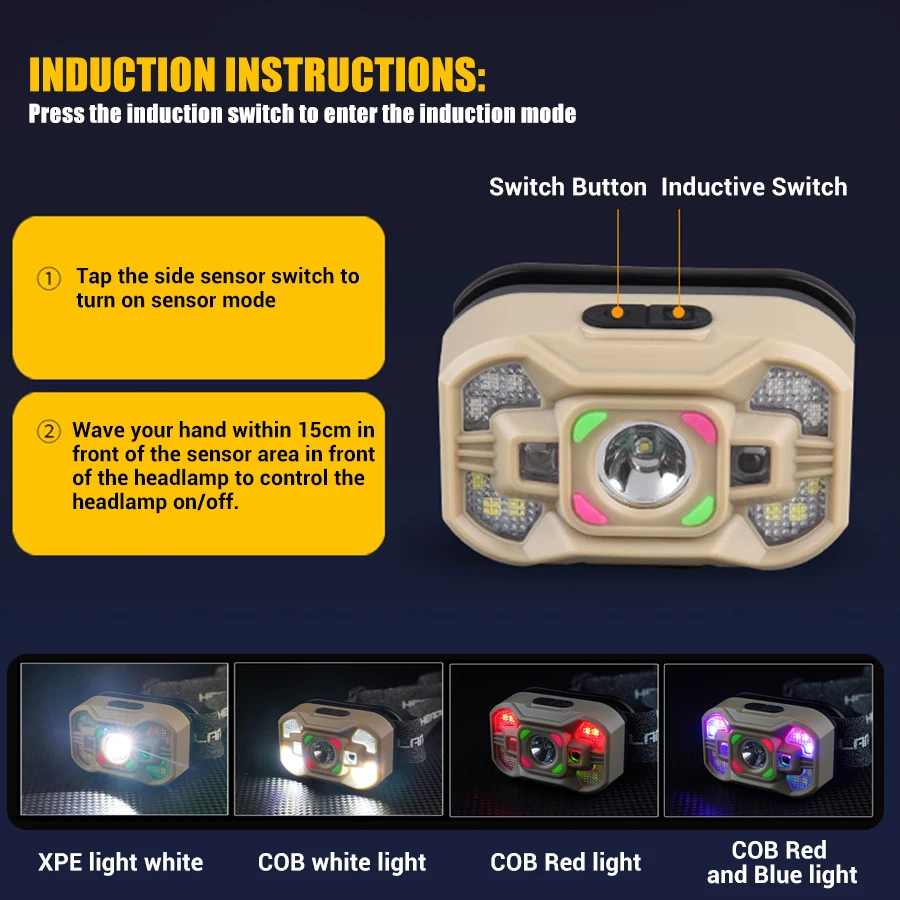 INDUCTION INSTRUCTIONS:
Press the induction switch to enter the induction mode

Switch Button Inductive Switch

① Tap the side sensor switch to turn on sensor mode

② Wave your hand within 15cm in front of the sensor area in front of the headlamp to control the headlamp on/off.

XPE light white

COB white light

COB Red light

COB Red and Blue light