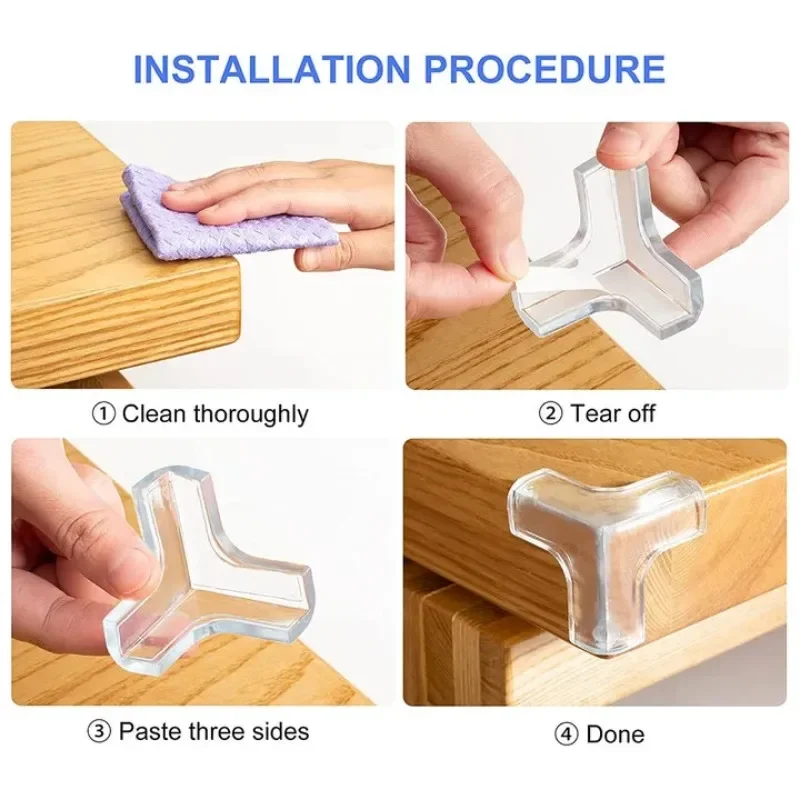 INSTALLATION PROCEDURE

① Clean thoroughly

② Tear off

③ Paste three sides

④ Done