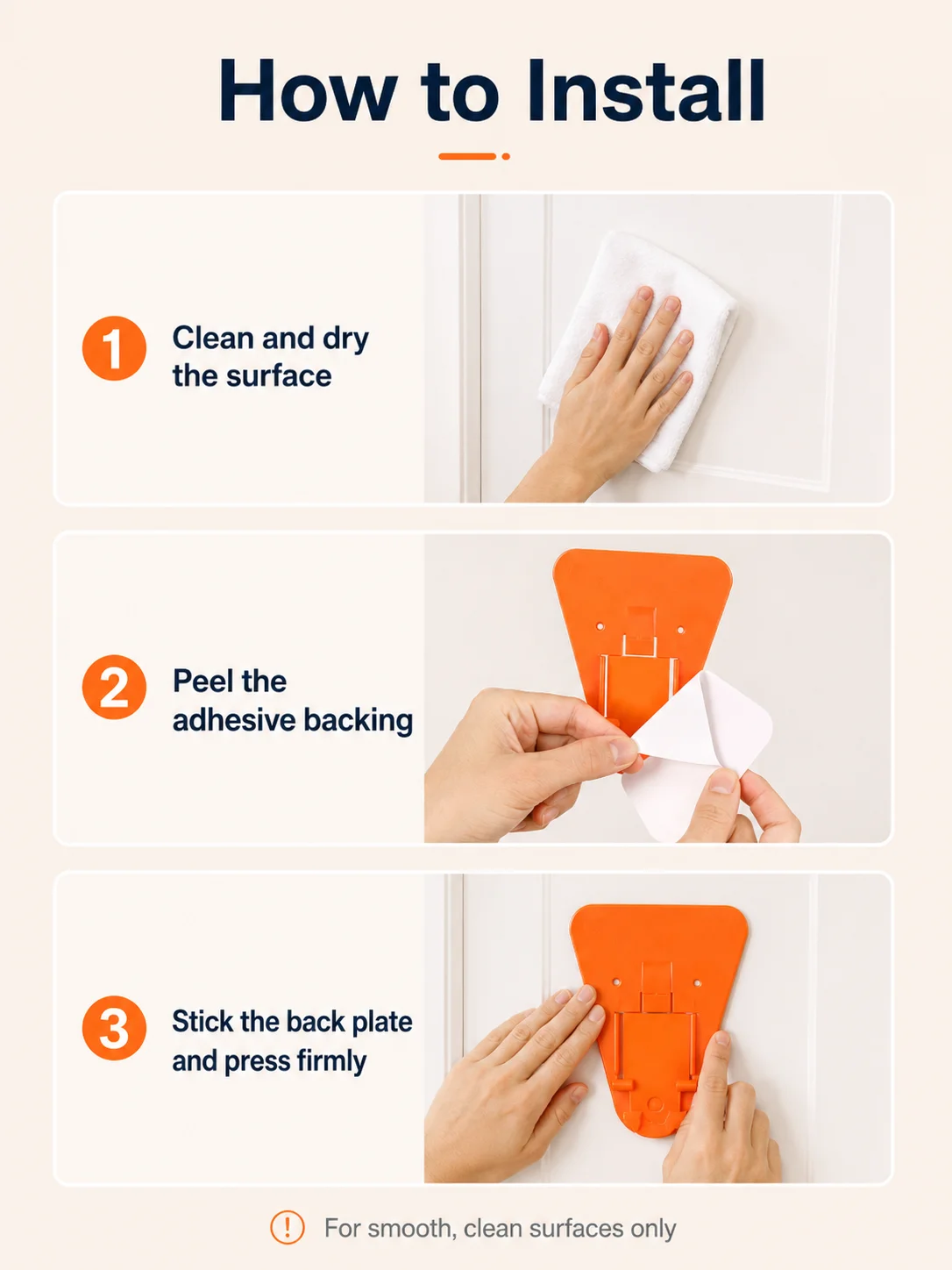 How to Install

1 Clean and dry the surface

2 Peel the adhesive backing

3 Stick the back plate and press firmly

! For smooth, clean surfaces only