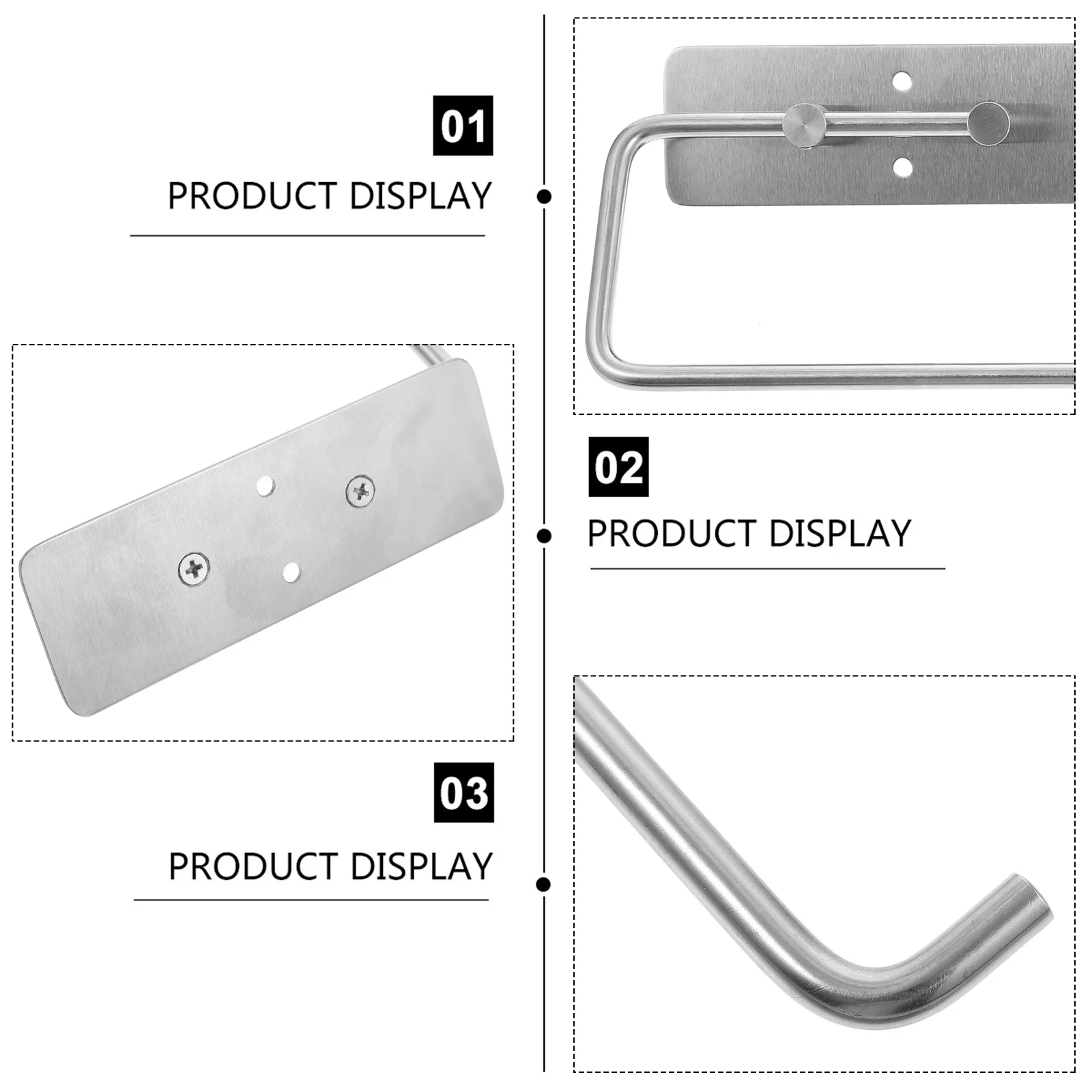 01
PRODUCT DISPLAY

02
PRODUCT DISPLAY

03
PRODUCT DISPLAY