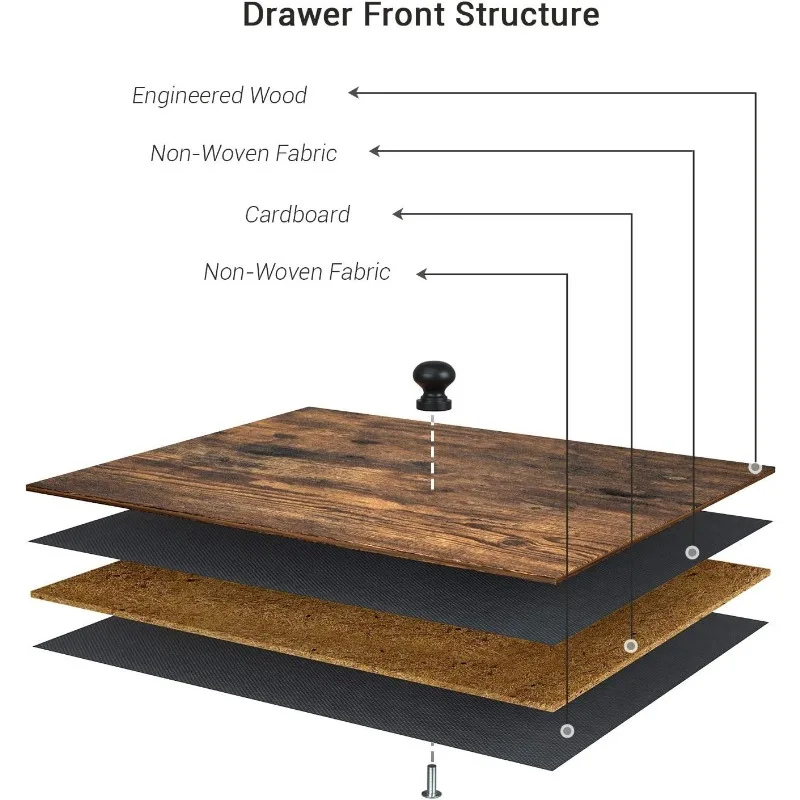 Drawer Front Structure

Engineered Wood

Non-Woven Fabric

Cardboard

Non-Woven Fabric