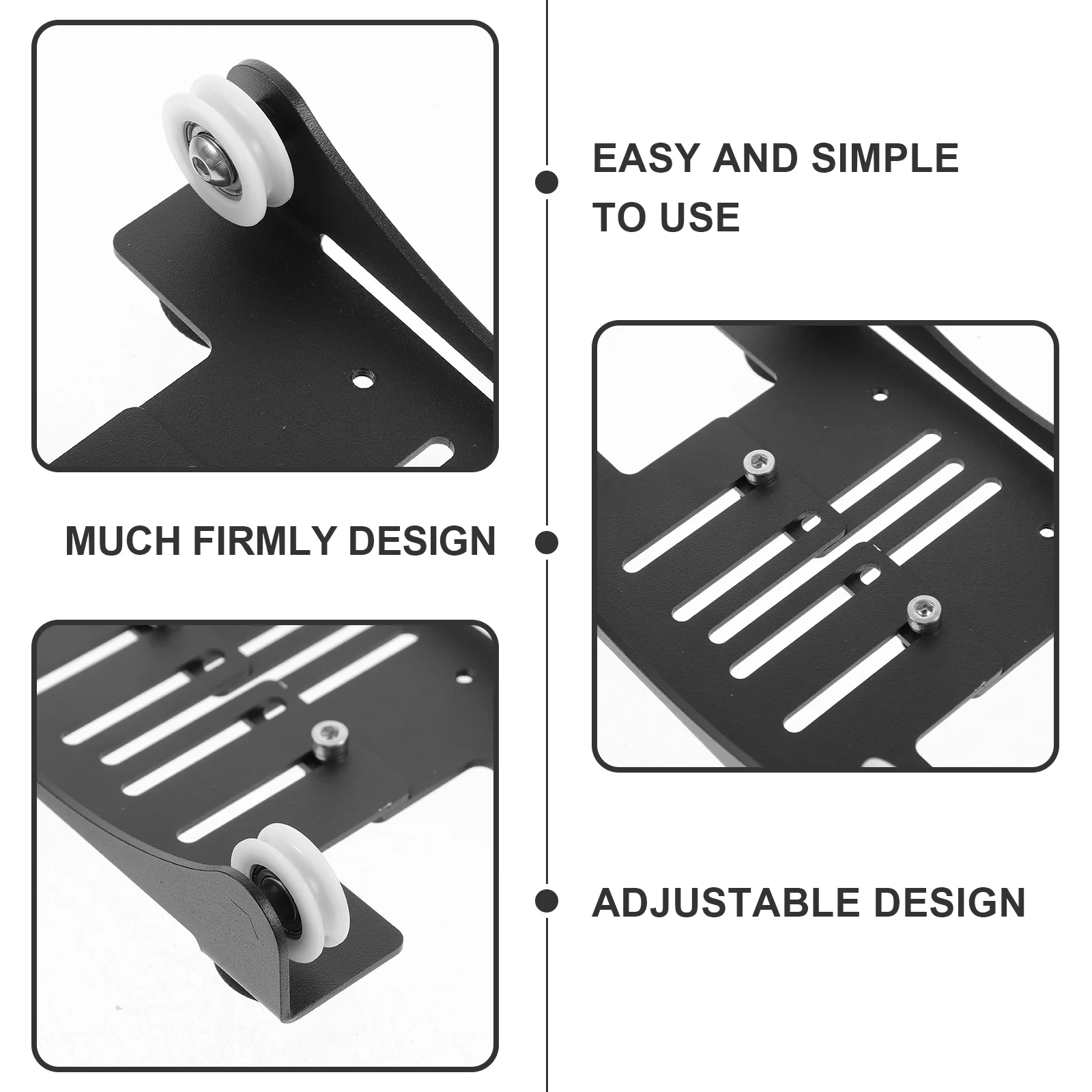 EASY AND SIMPLE TO USE

MUCH FIRMLY DESIGN

ADJUSTABLE DESIGN