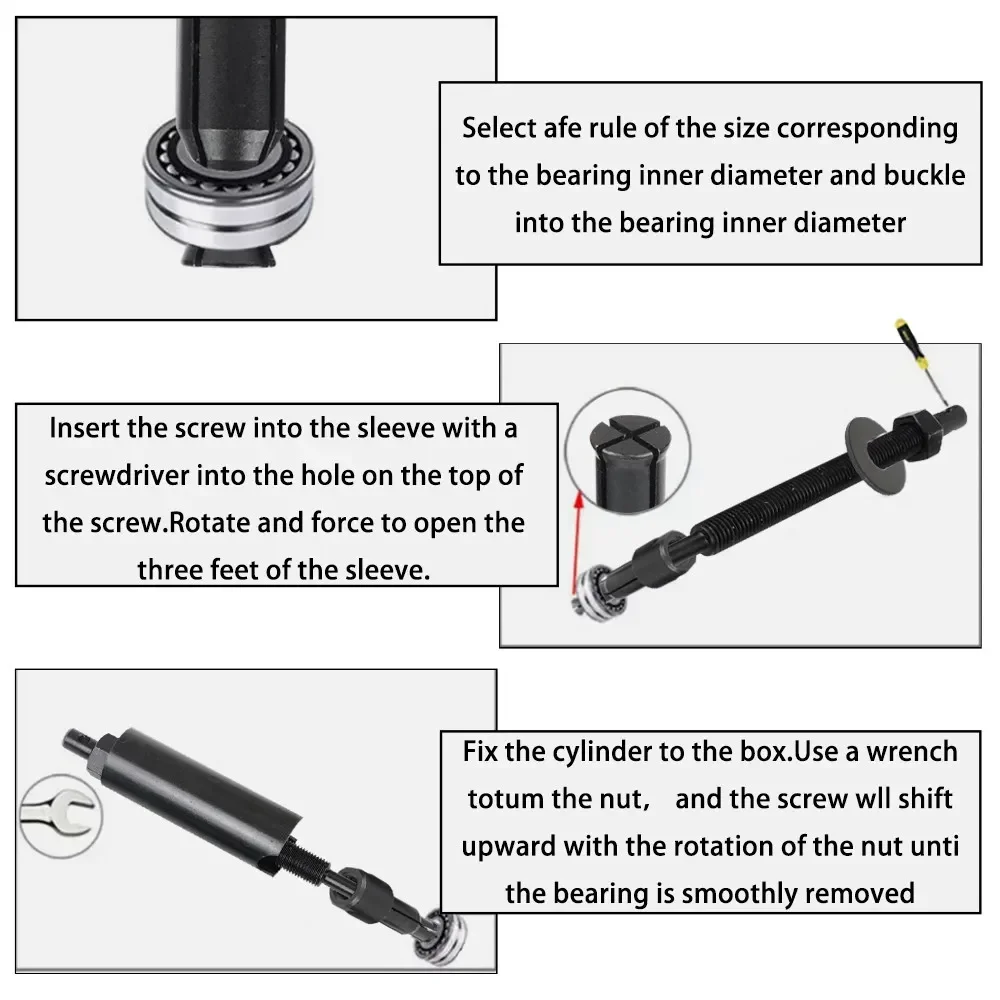 Select afe rule of the size corresponding to the bearing inner diameter and buckle into the bearing inner diameter

Insert the screw into the sleeve with a screwdriver into the hole on the top of the screw.Rotate and force to open the three feet of the sleeve.

Fix the cylinder to the box.Use a wrench totum the nut,  and the screw wll shift upward with the rotation of the nut unti the bearing is smoothly removed