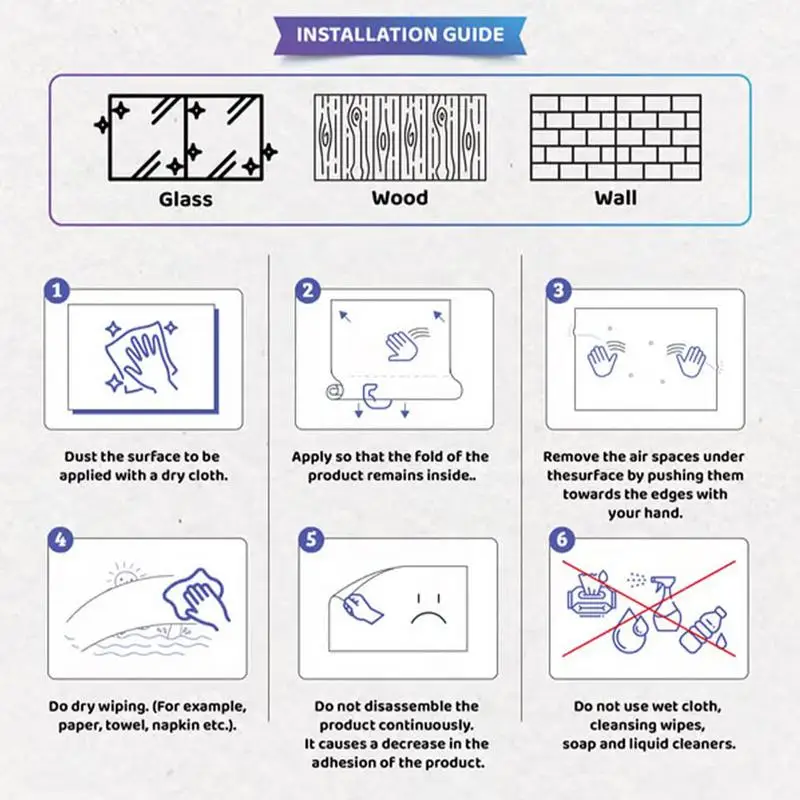 INSTALLATION GUIDE

Glass

Wood

Wall

1

Dust the surface to be applied with a dry cloth.

2

Apply so that the fold of the product remains inside..

3

Remove the air spaces under thesurface by pushing them towards the edges with your hand.

4

Do dry wiping. (For example, paper, towel, napkin etc.).

5

Do not disassemble the product continuously. It causes a decrease in the adhesion of the product.

6

Do not use wet cloth, cleansing wipes, soap and liquid cleaners.