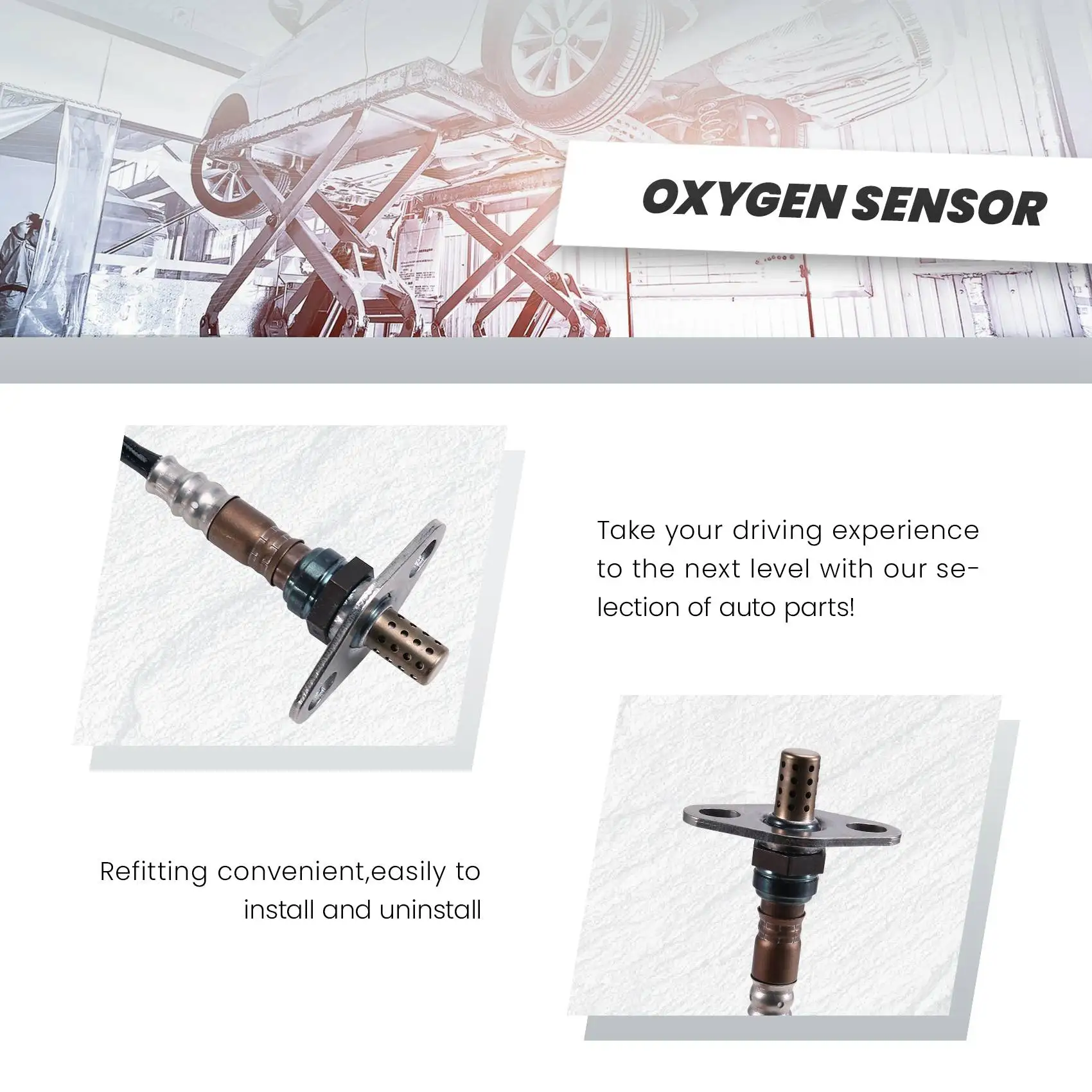 OXYGEN SENSOR

Take your driving experience to the next level with our selection of auto parts!

Refitting convenient,easily to install and uninstall