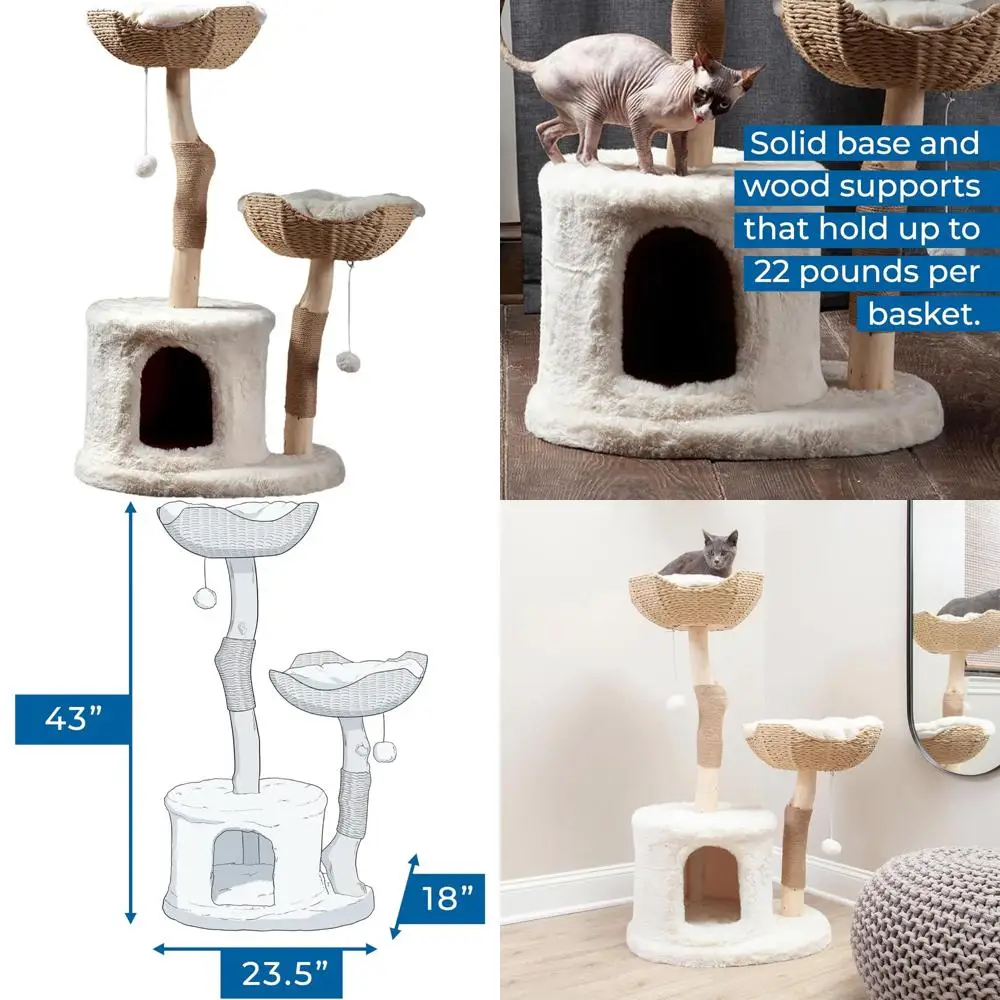 Solid base and wood supports that hold up to 22 pounds per basket.

43"

18"

23.5"