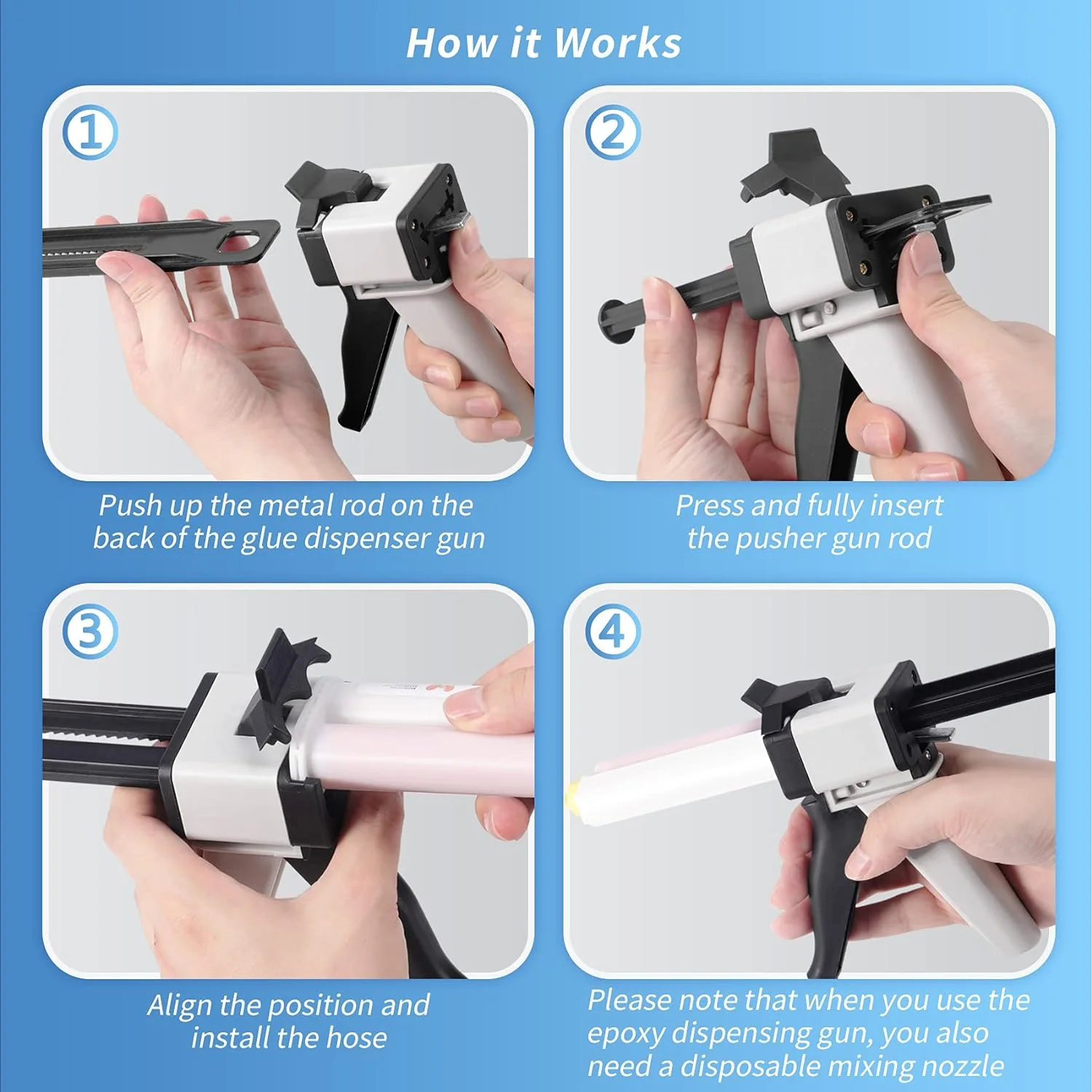 How it Works

1

Push up the metal rod on the back of the glue dispenser gun

2

Press and fully insert the pusher gun rod

3

Align the position and install the hose

4

Please note that when you use the epoxy dispensing gun, you also need a disposable mixing nozzle