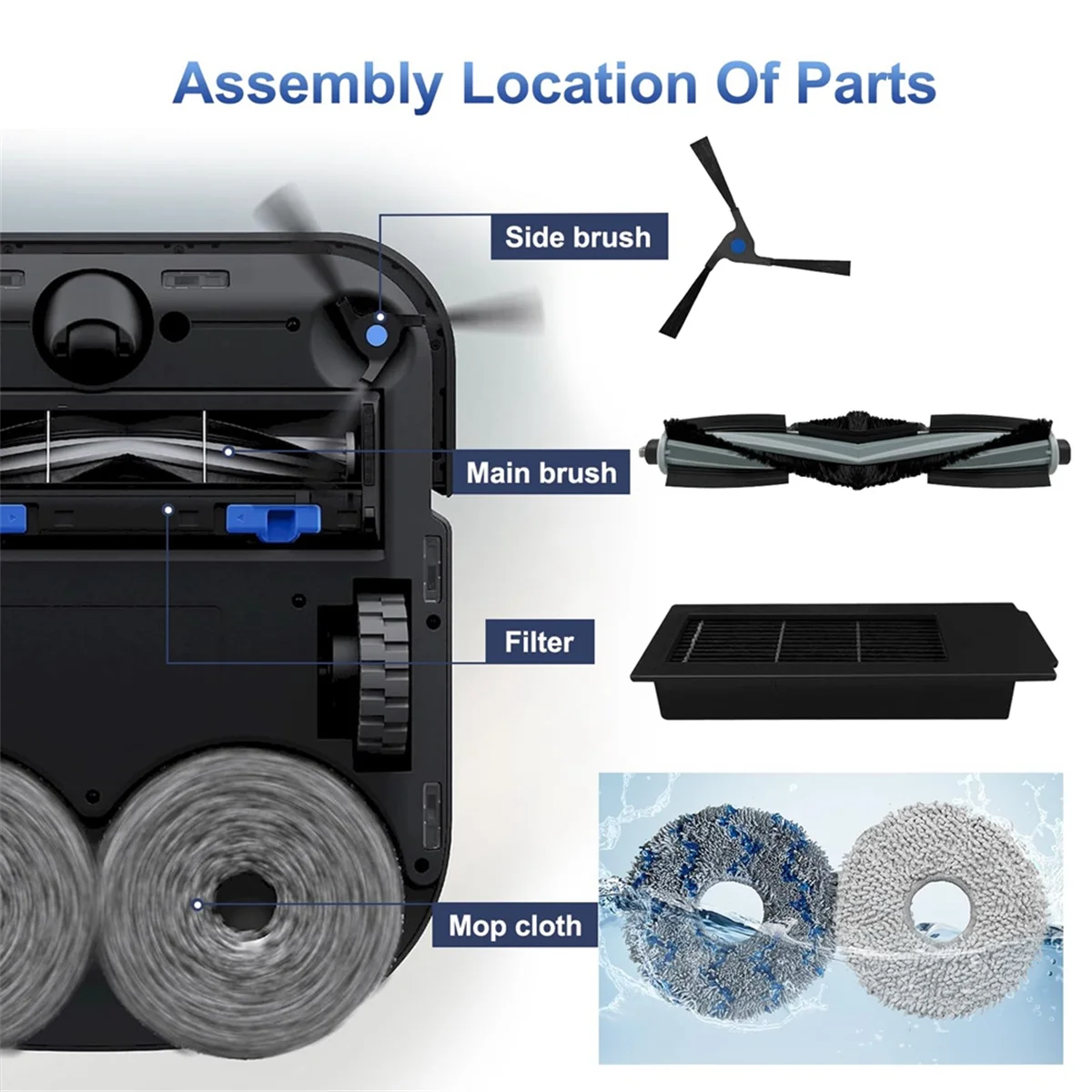 Assembly Location Of Parts

Side brush

Main brush

Filter

Mop cloth