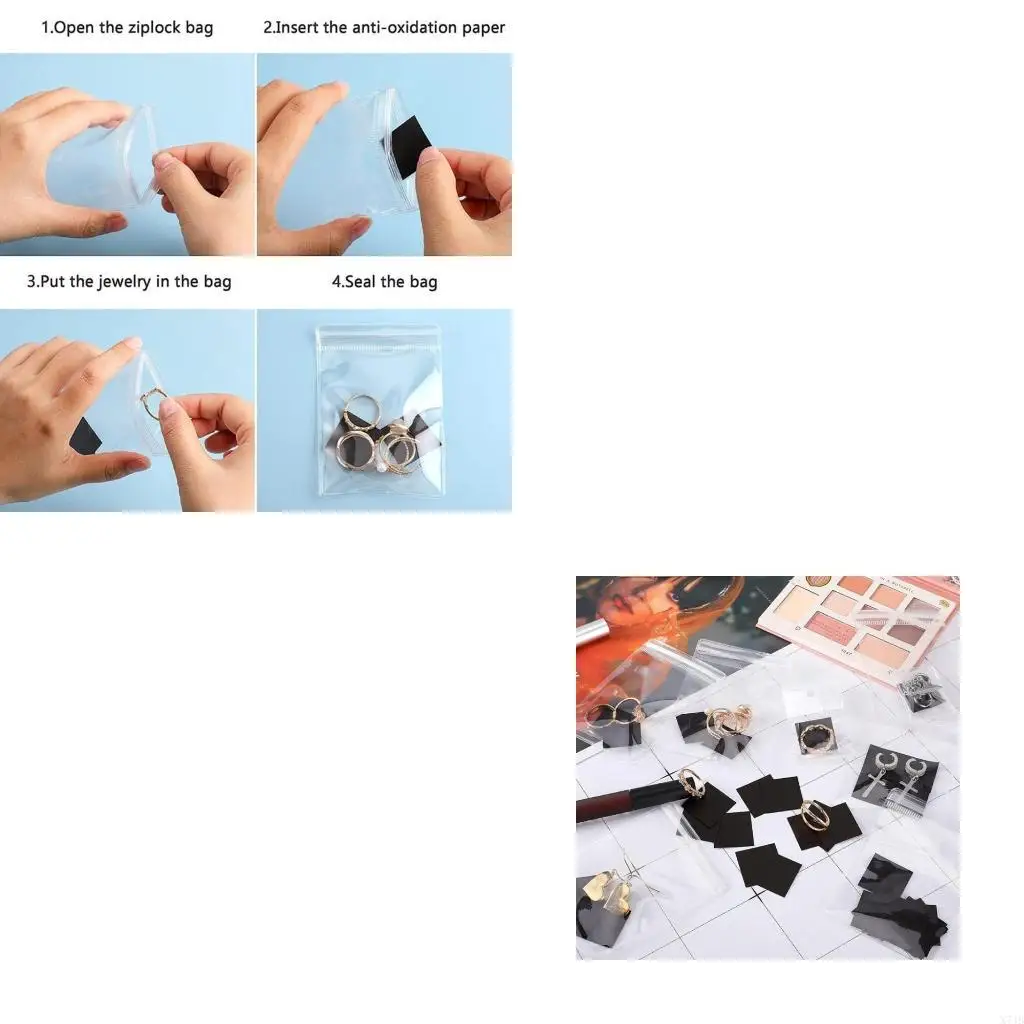 1.Open the ziplock bag

2.Insert the anti-oxidation paper

3.Put the jewelry in the bag

4.Seal the bag