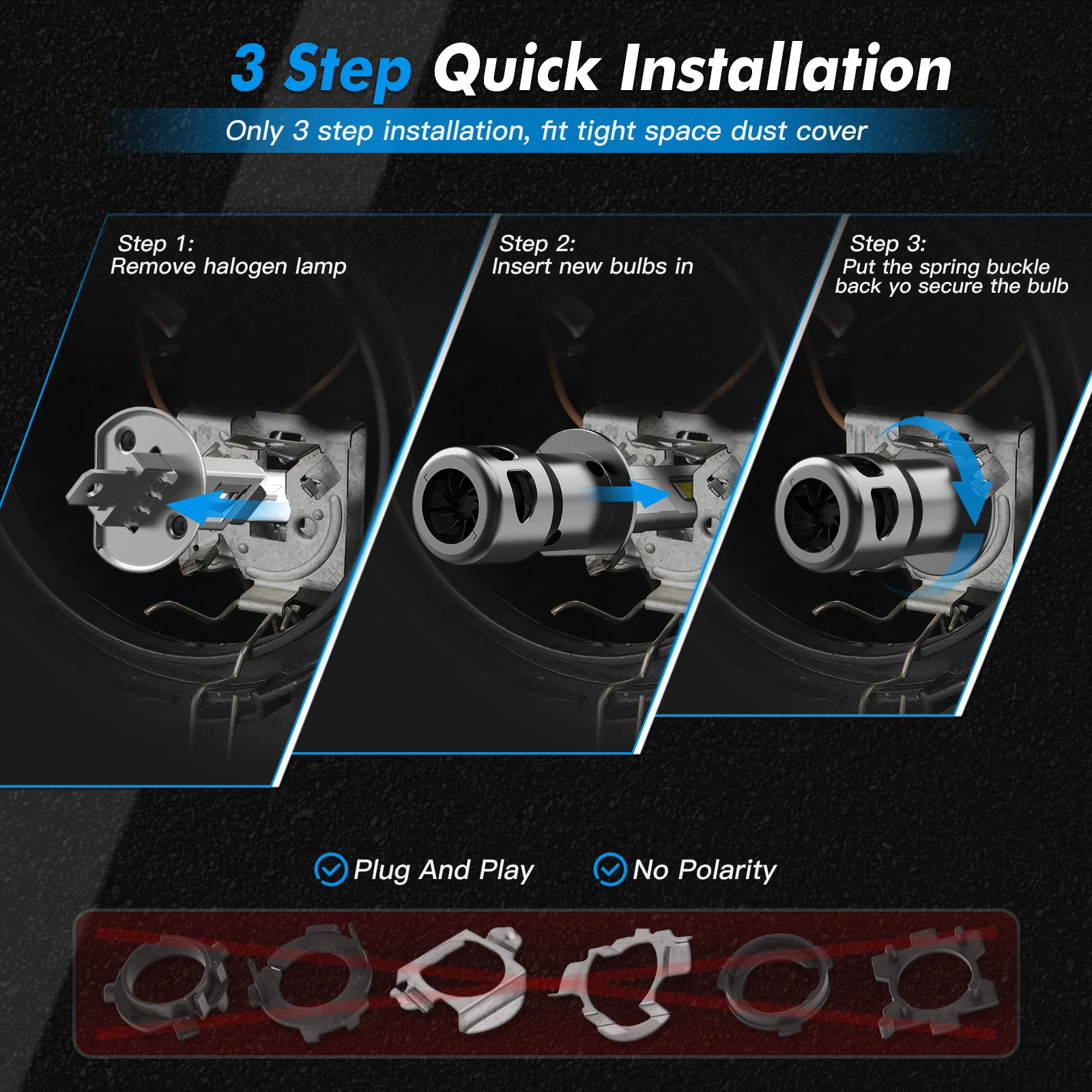 3 Step Quick Installation

Only 3 step installation, fit tight space dust cover

Step 1:
Remove halogen lamp

Step 2:
Insert new bulbs in

Step 3:
Put the spring buckle back yo secure the bulb

Plug And Play

No Polarity