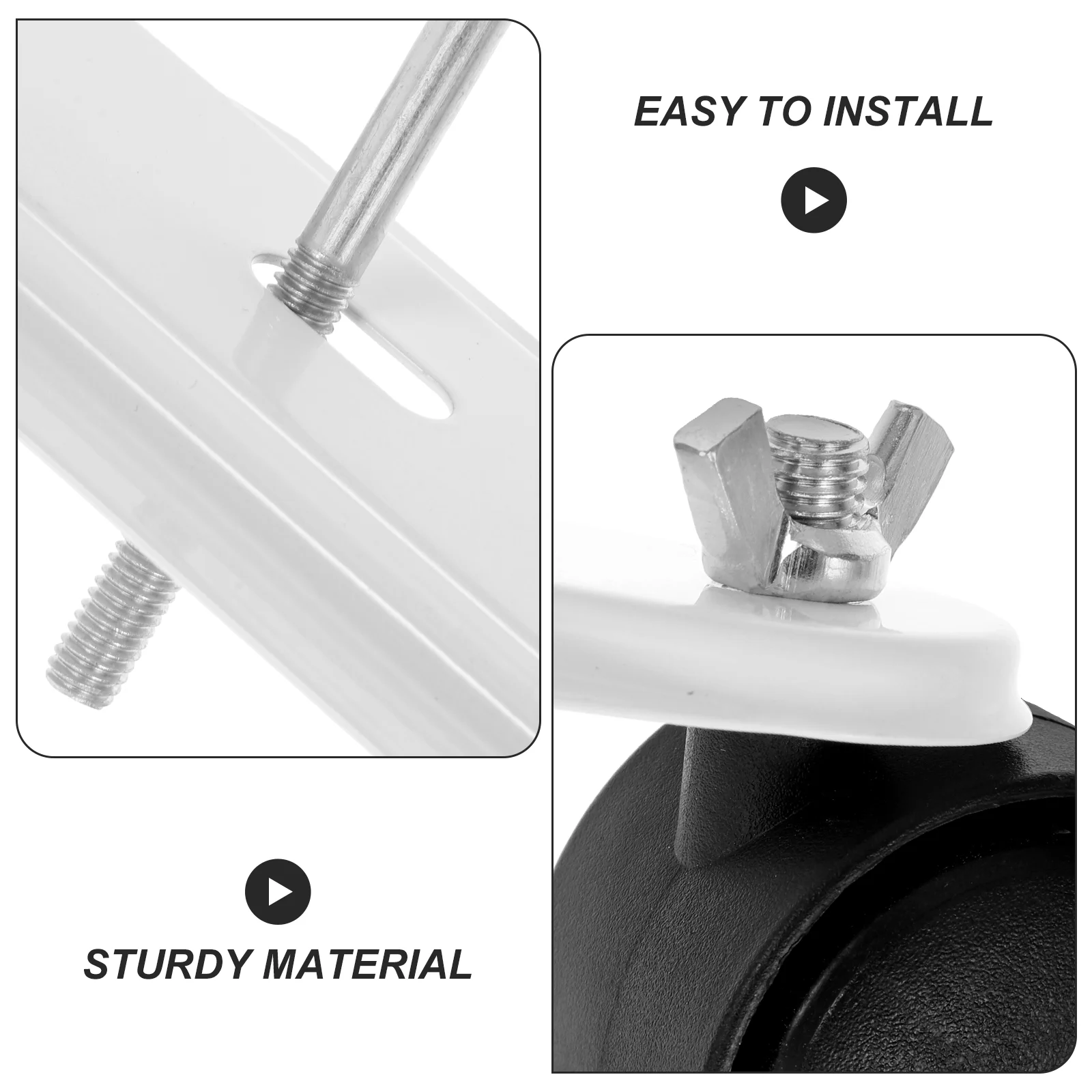 EASY TO INSTALL

STURDY MATERIAL