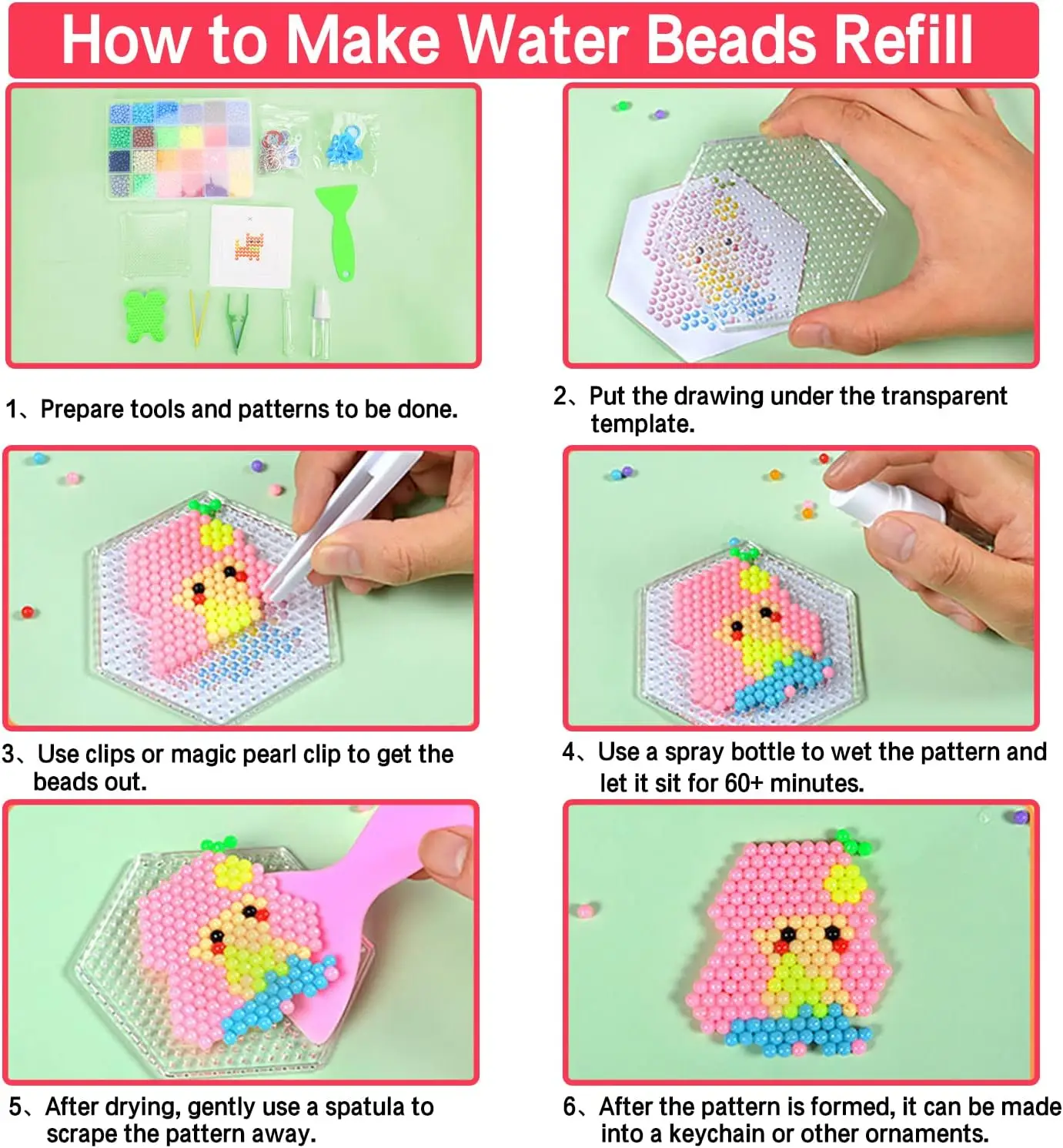 How to Make Water Beads Refill

1、Prepare tools and patterns to be done.

2、Put the drawing under the transparent template.

3、Use clips or magic pearl clip to get the beads out.

4、Use a spray bottle to wet the pattern and let it sit for 60+ minutes.

5、After drying, gently use a spatula to scrape the pattern away.

6、After the pattern is formed, it can be made into a keychain or other ornaments.