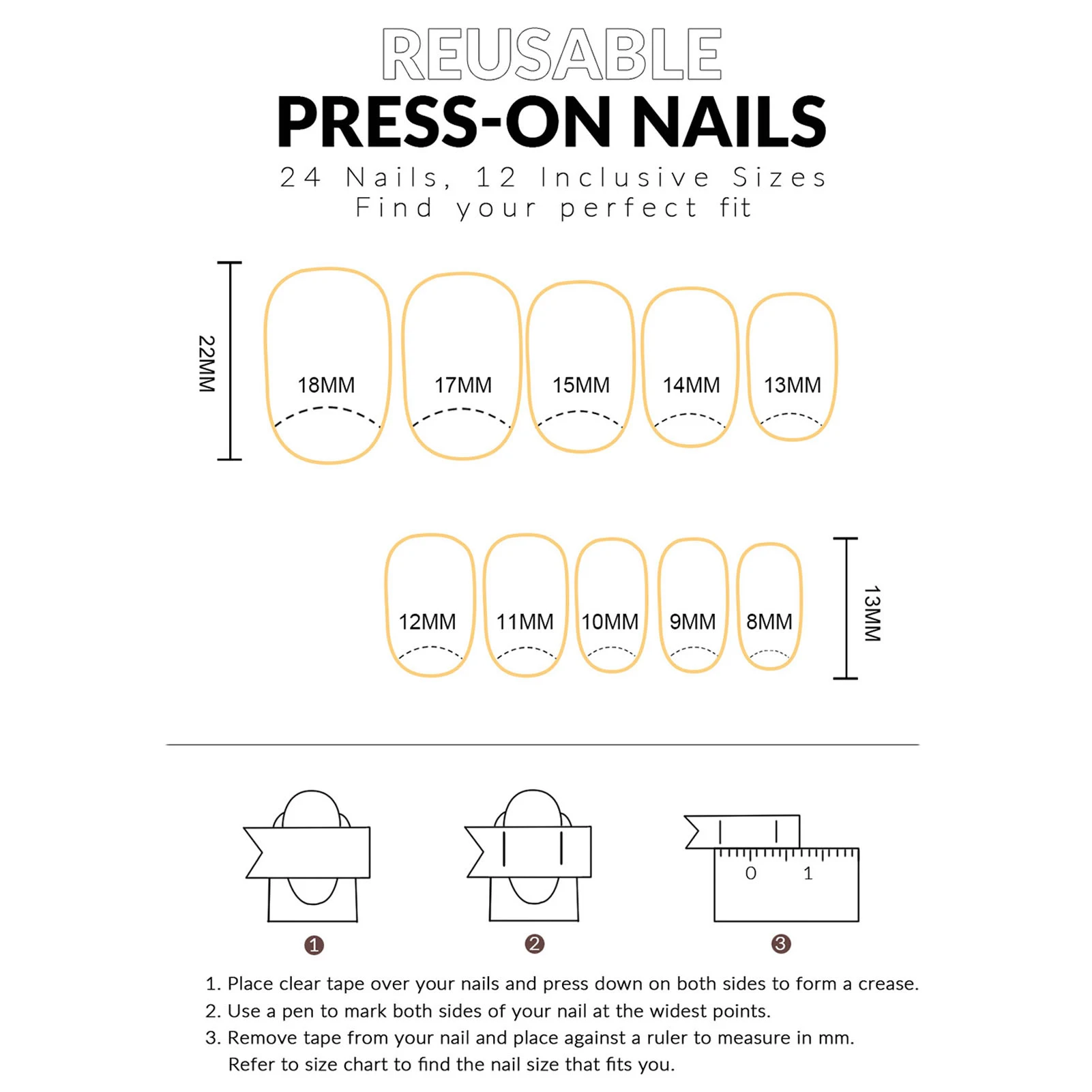 REUSABLE
PRESS-ON NAILS
24 Nails, 12 Inclusive Sizes
Find your perfect fit

22MM
18MM 17MM 15MM 14MM 13MM

12MM 11MM 10MM 9MM 8MM
13MM

0 1

1 2 3

1. Place clear tape over your nails and press down on both sides to form a crease.
2. Use a pen to mark both sides of your nail at the widest points.
3. Remove tape from your nail and place against a ruler to measure in mm. Refer to size chart to find the nail size that fits you.