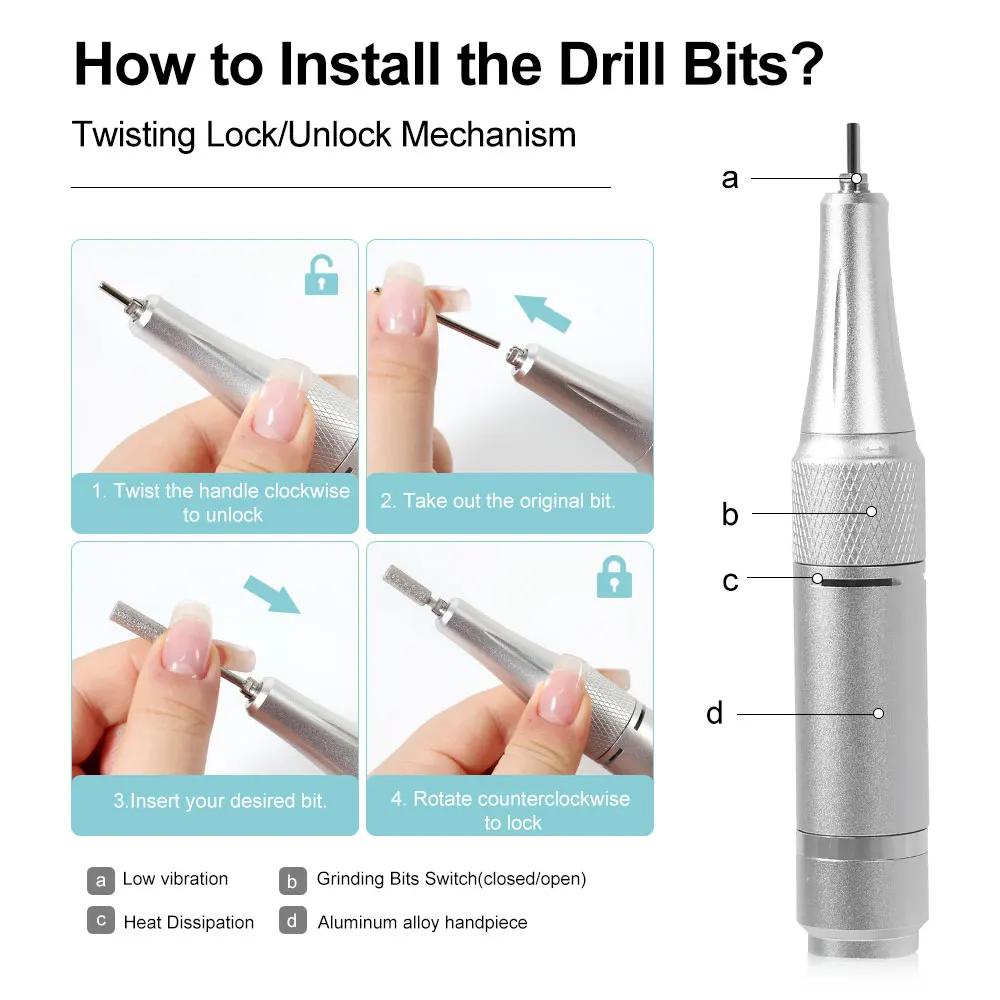 How to Install the Drill Bits?

Twisting Lock/Unlock Mechanism

1. Twist the handle clockwise to unlock

2. Take out the original bit.

3.Insert your desired bit.

4. Rotate counterclockwise to lock

a

b

c

d

a Low vibration

b Grinding Bits Switch(closed/open)

c Heat Dissipation

d Aluminum alloy handpiece