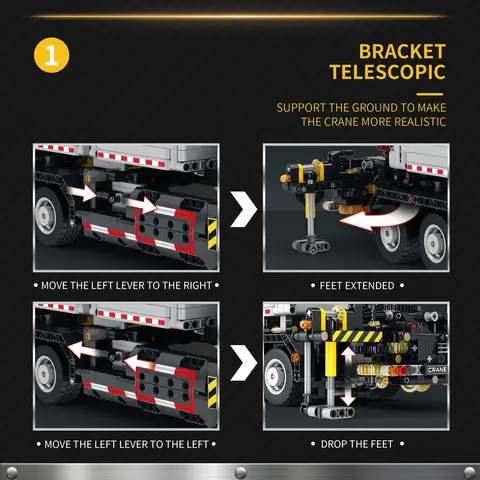 1

BRACKET TELESCOPIC

SUPPORT THE GROUND TO MAKE THE CRANE MORE REALISTIC

• MOVE THE LEFT LEVER TO THE RIGHT •

• FEET EXTENDED •

CRANE

• MOVE THE LEFT LEVER TO THE LEFT •

• DROP THE FEET •