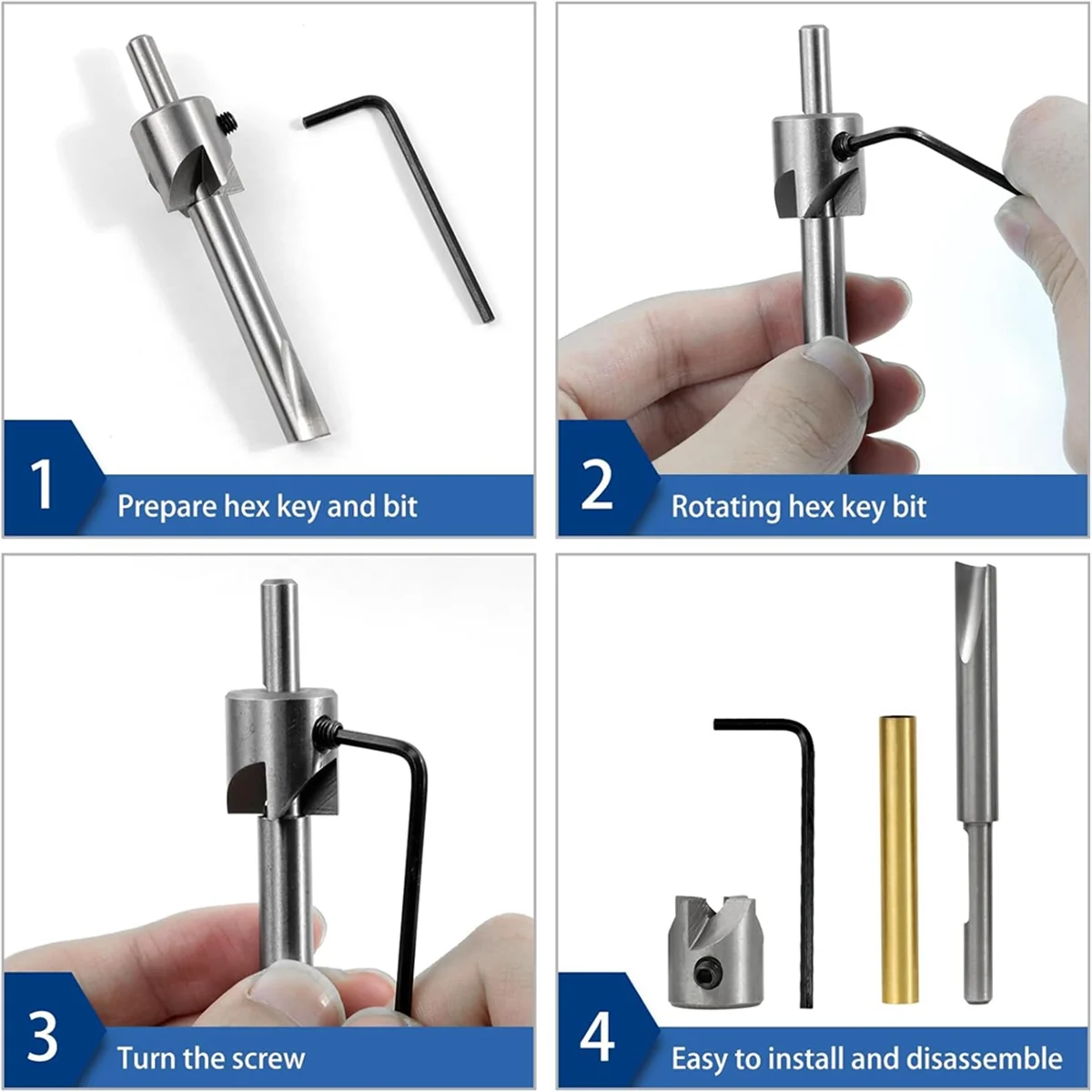 1 Prepare hex key and bit

2 Rotating hex key bit

3 Turn the screw

4 Easy to install and disassemble